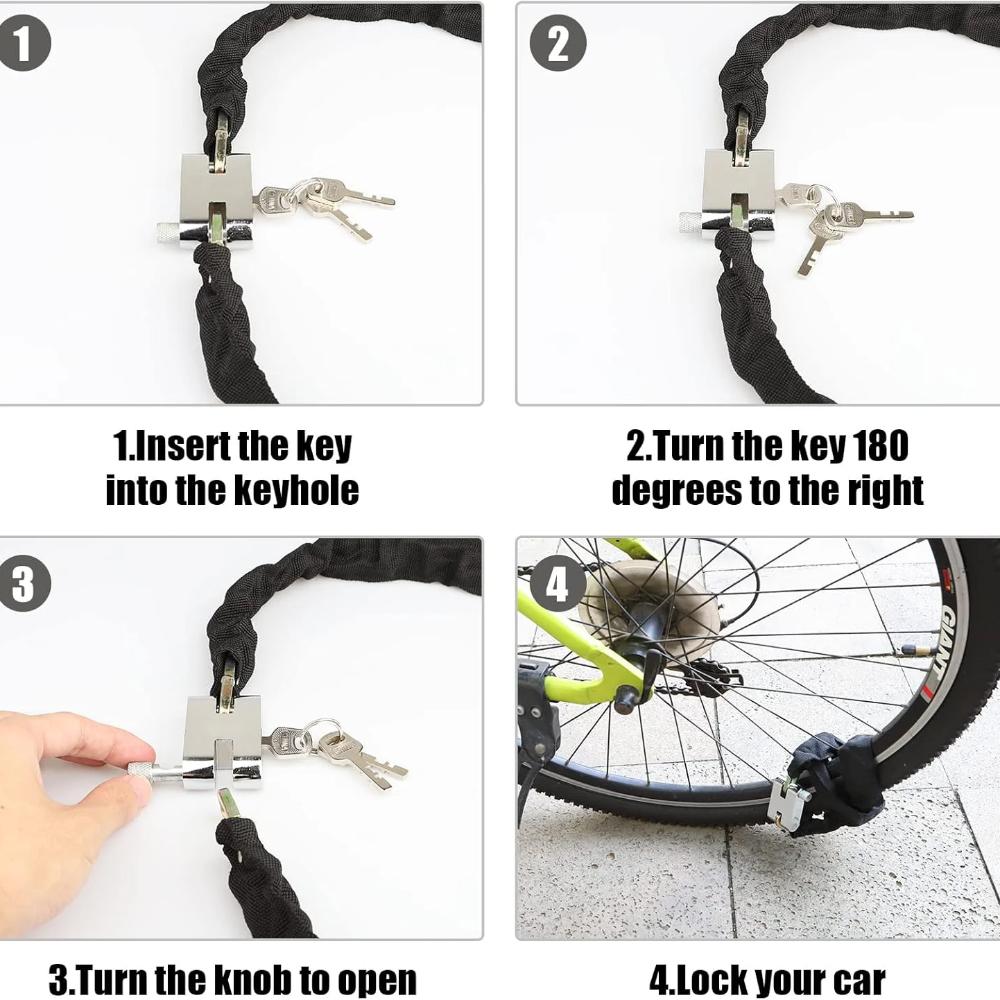 1

2

1.Insert the key into the keyhole

2.Turn the key 180 degrees to the right

3

4

GIANT

3.Turn the knob to open

4.Lock your car