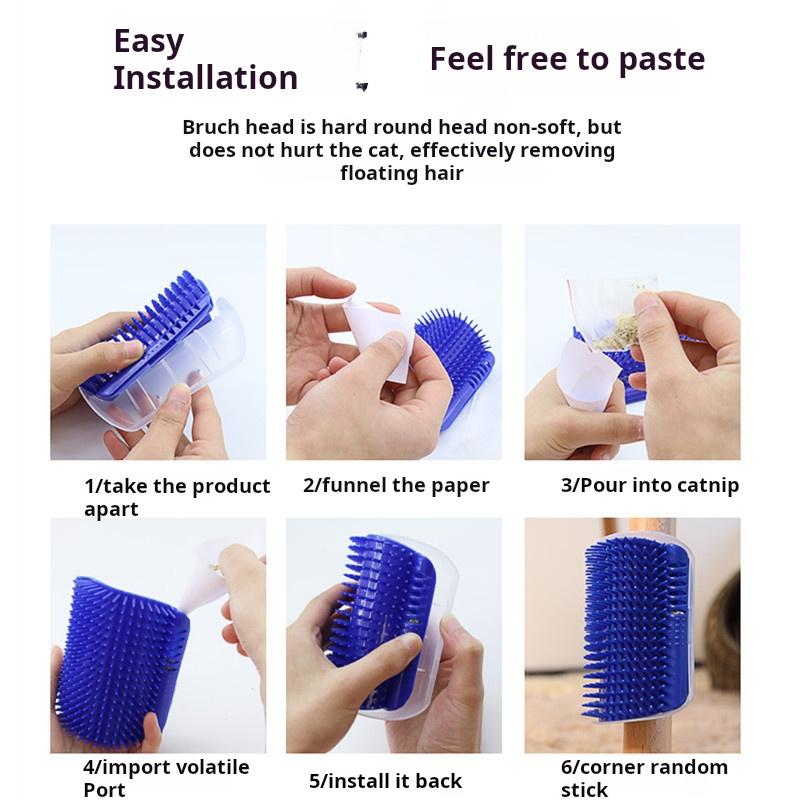 Easy Installation

Feel free to paste

Bruch head is hard round head non-soft, but does not hurt the cat, effectively removing floating hair

1/take the product apart

2/funnel the paper

3/Pour into catnip

4/import volatile Port

5/install it back

6/corner random stick