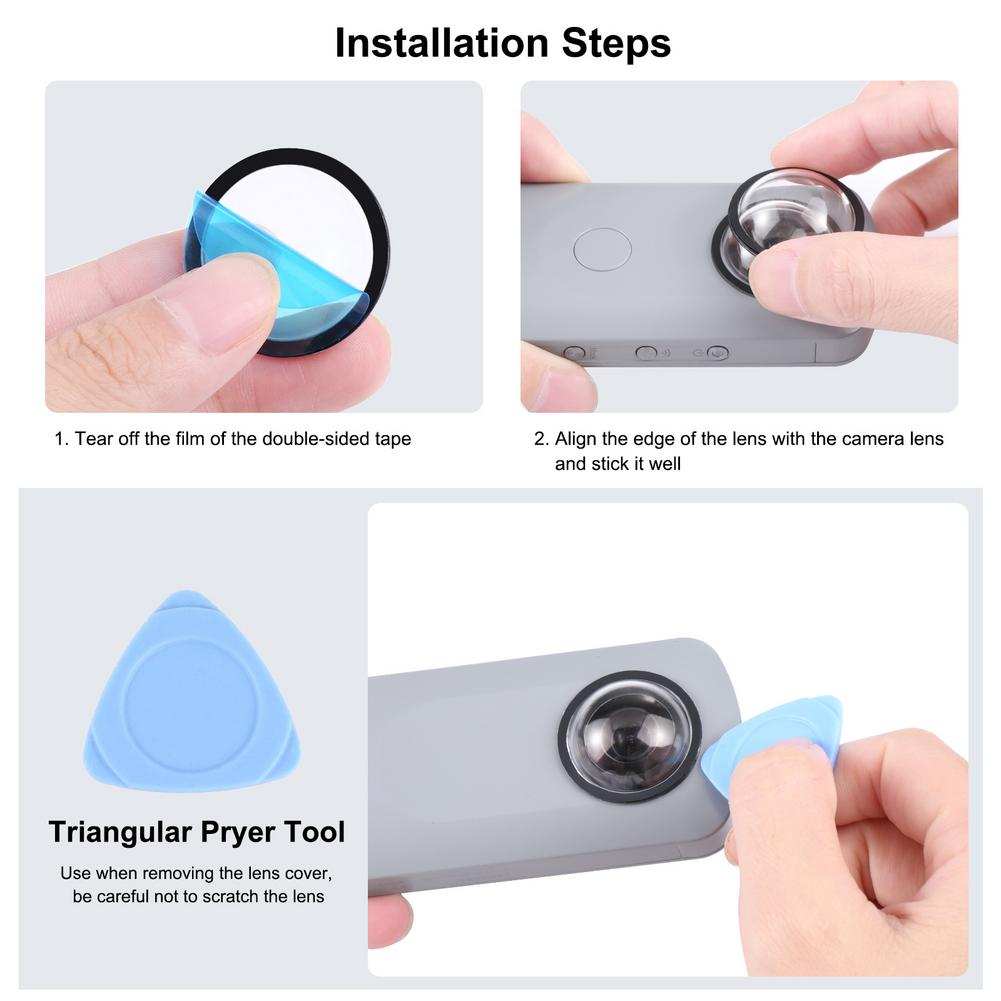 Installation Steps

1. Tear off the film of the double-sided tape

2. Align the edge of the lens with the camera lens and stick it well

Triangular Pryer Tool

Use when removing the lens cover, be careful not to scratch the lens