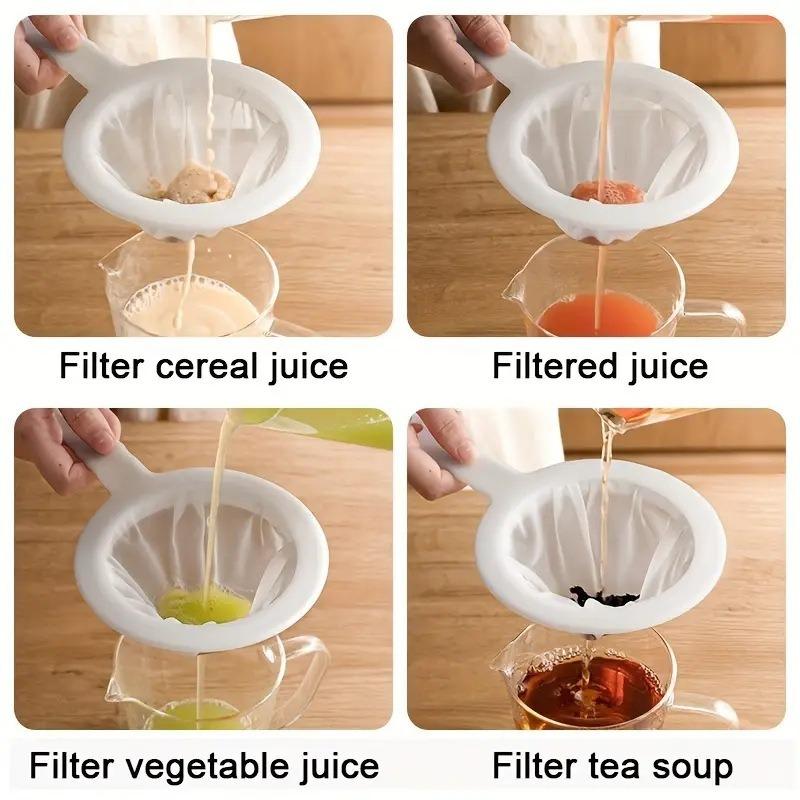 Filter cereal juice

Filtered juice

Filter vegetable juice

Filter tea soup