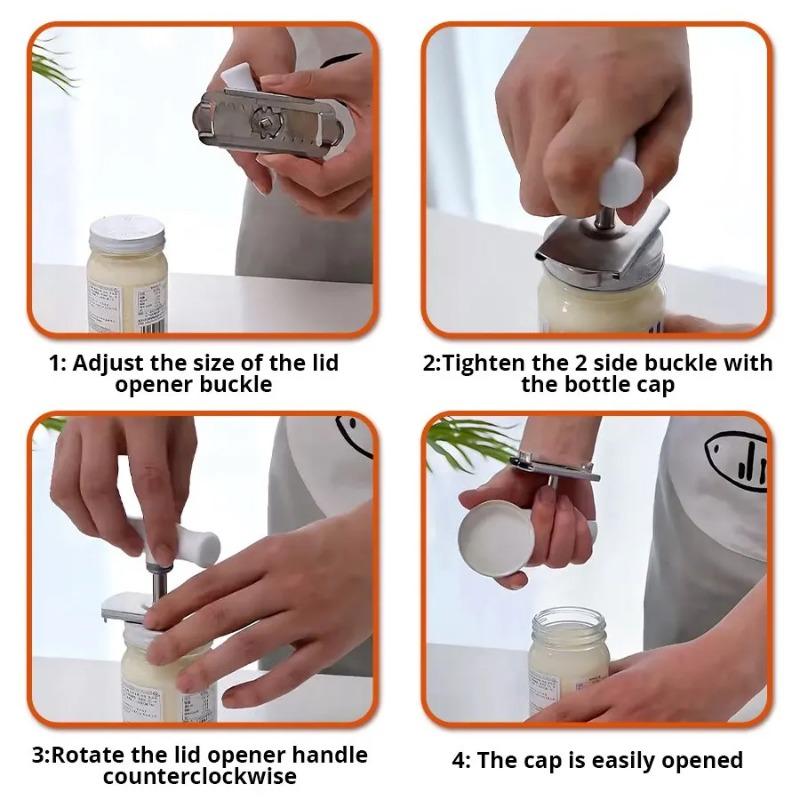 1: Adjust the size of the lid opener buckle

2:Tighten the 2 side buckle with the bottle cap

3:Rotate the lid opener handle counterclockwise

4: The cap is easily opened