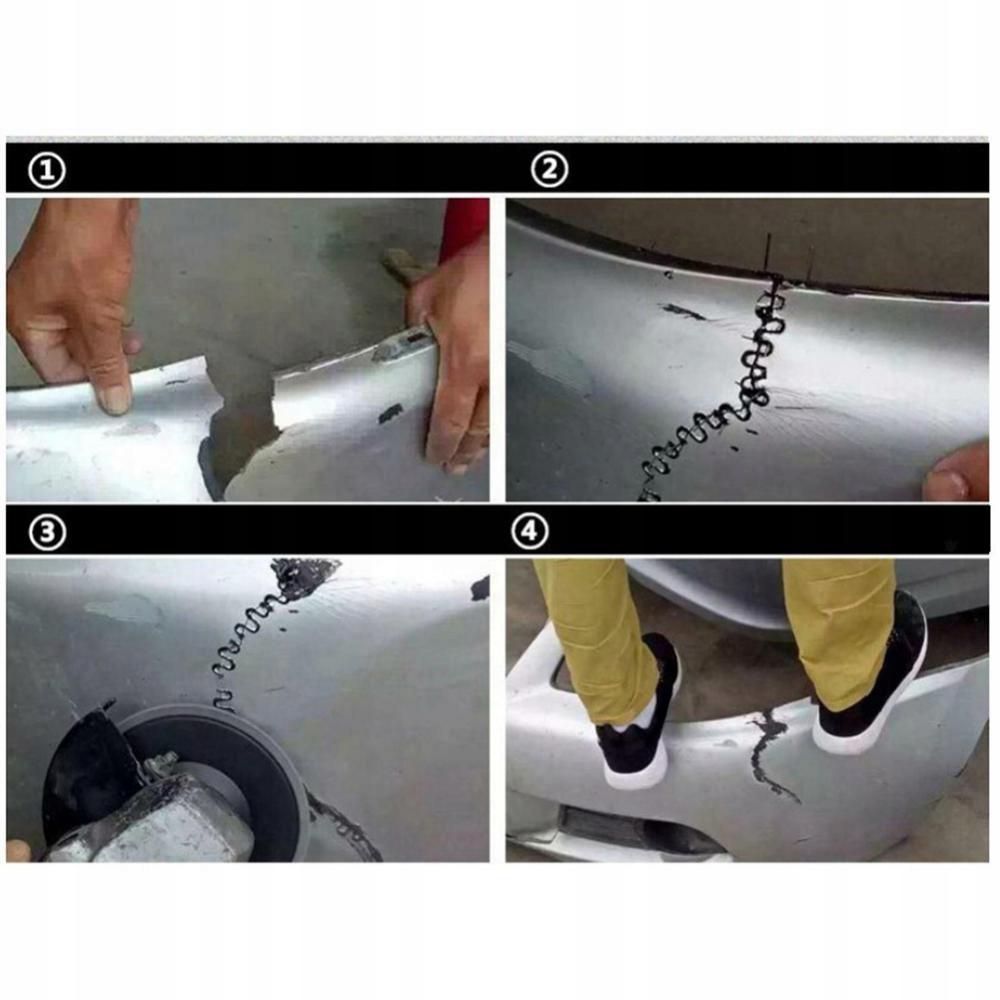 ①

②

③

④