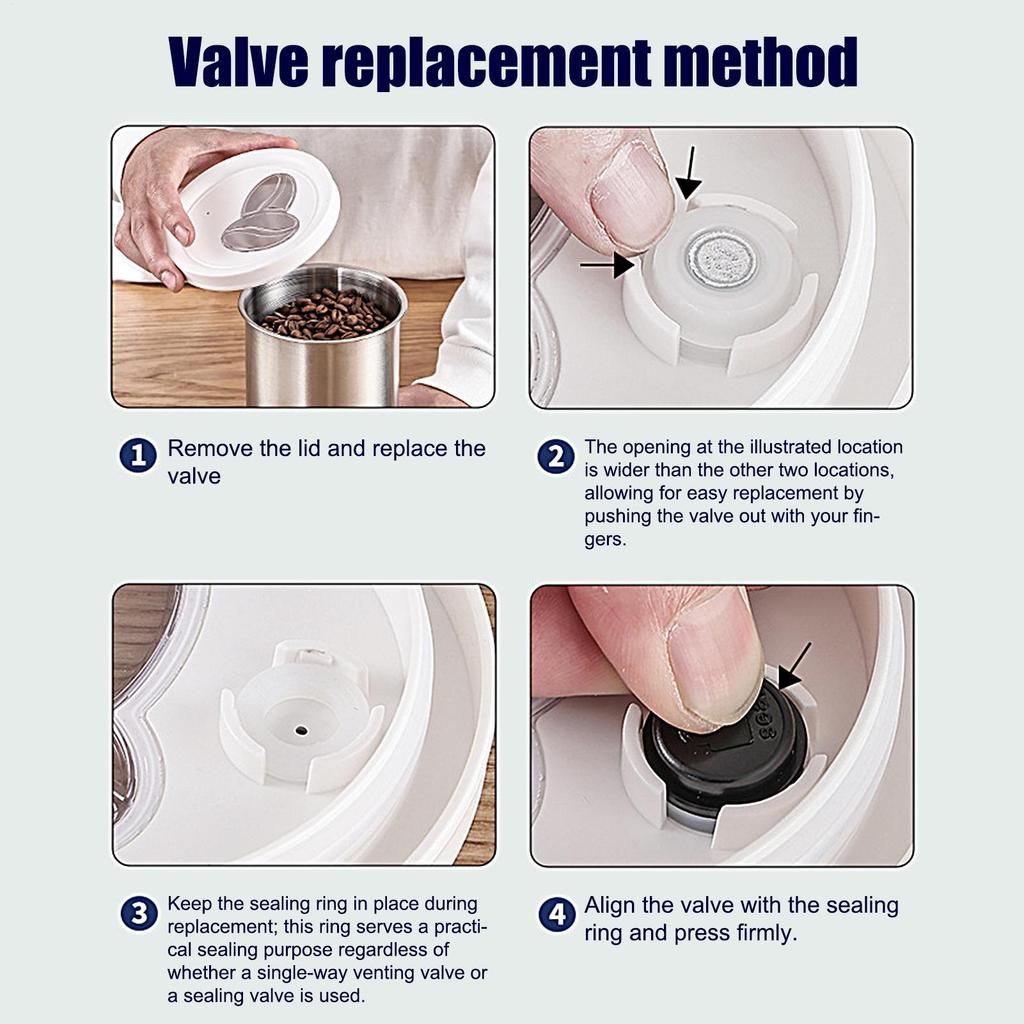 Valve replacement method

1 Remove the lid and replace the valve

2 The opening at the illustrated location is wider than the other two locations, allowing for easy replacement by pushing the valve out with your fingers.

3 Keep the sealing ring in place during replacement; this ring serves a practical sealing purpose regardless of whether a single-way venting valve or a sealing valve is used.

4 Align the valve with the sealing ring and press firmly.