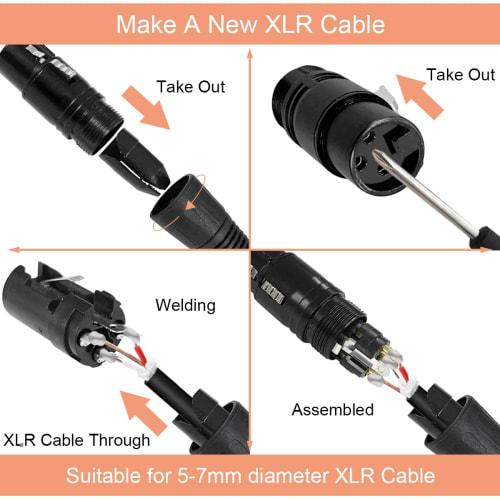 Make A New XLR Cable

Take Out

Take Out

Welding

XLR Cable Through

Assembled

Suitable for 5-7mm diameter XLR Cable