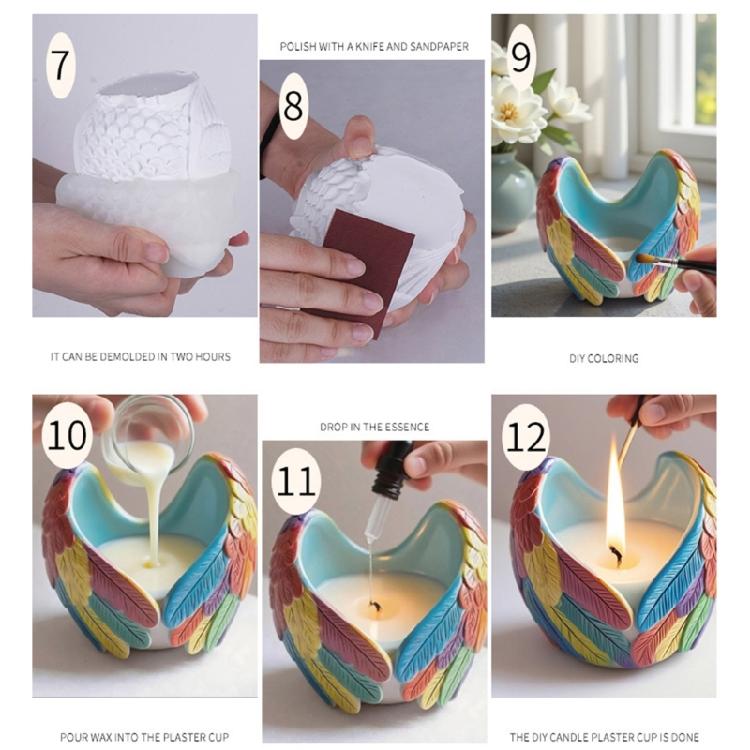 7

IT CAN BE DEMOLDED IN TWO HOURS

POLISH WITH A KNIFE AND SANDPAPER

8

9

DIY COLORING

10

POUR WAX INTO THE PLASTER CUP

DROP IN THE ESSENCE

11

12

THE DIY CANDLE PLASTER CUP IS DONE