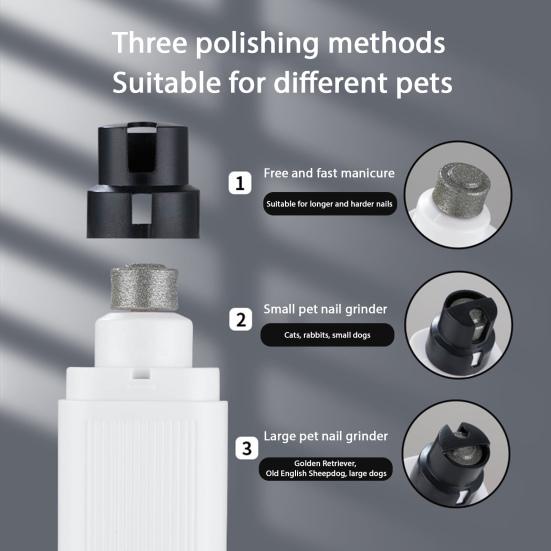 Three polishing methods
Suitable for different pets

1 Free and fast manicure
Suitable for longer and harder nails

2 Small pet nail grinder
Cats, rabbits, small dogs

3 Large pet nail grinder
Golden Retriever, Old English Sheepdog, large dogs