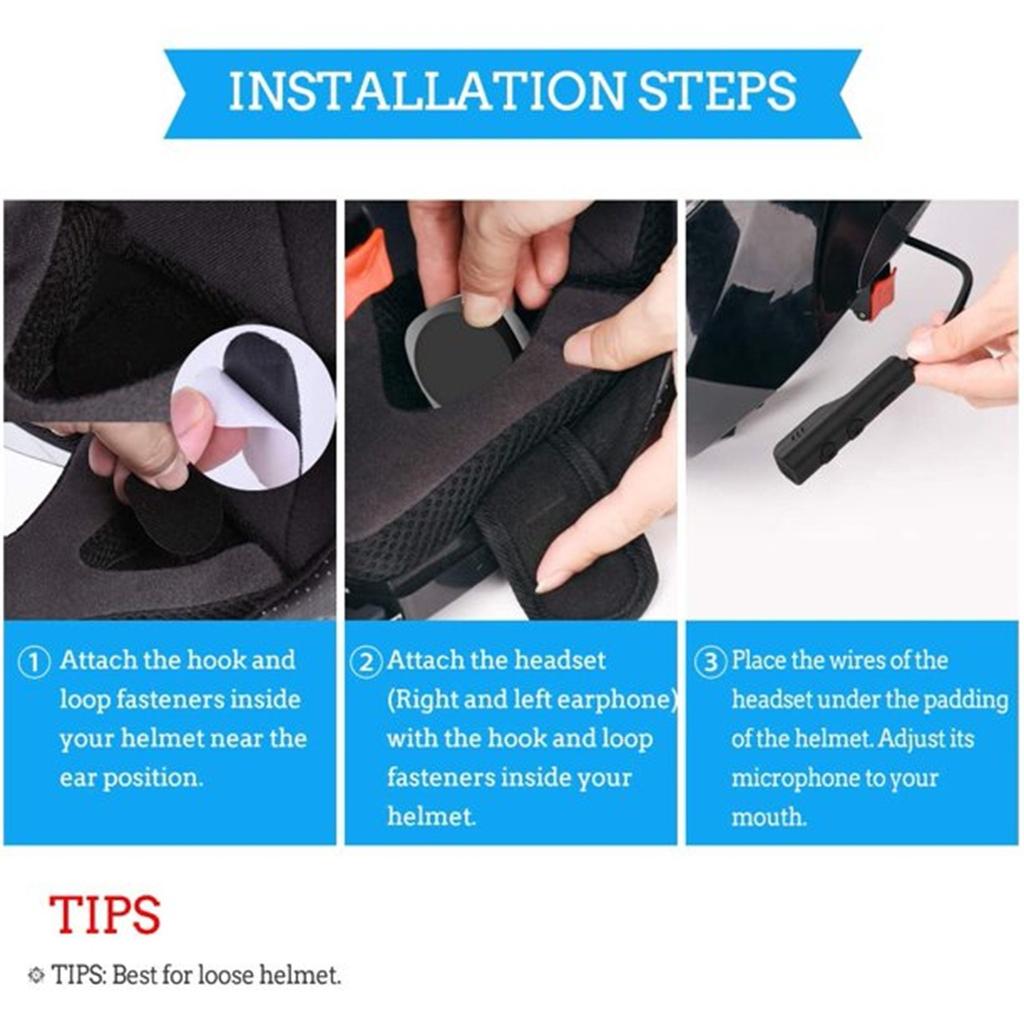 INSTALLATION STEPS

① Attach the hook and loop fasteners inside your helmet near the ear position.

② Attach the headset (Right and left earphone) with the hook and loop fasteners inside your helmet.

③ Place the wires of the headset under the padding of the helmet. Adjust its microphone to your mouth.

TIPS

TIPS: Best for loose helmet.