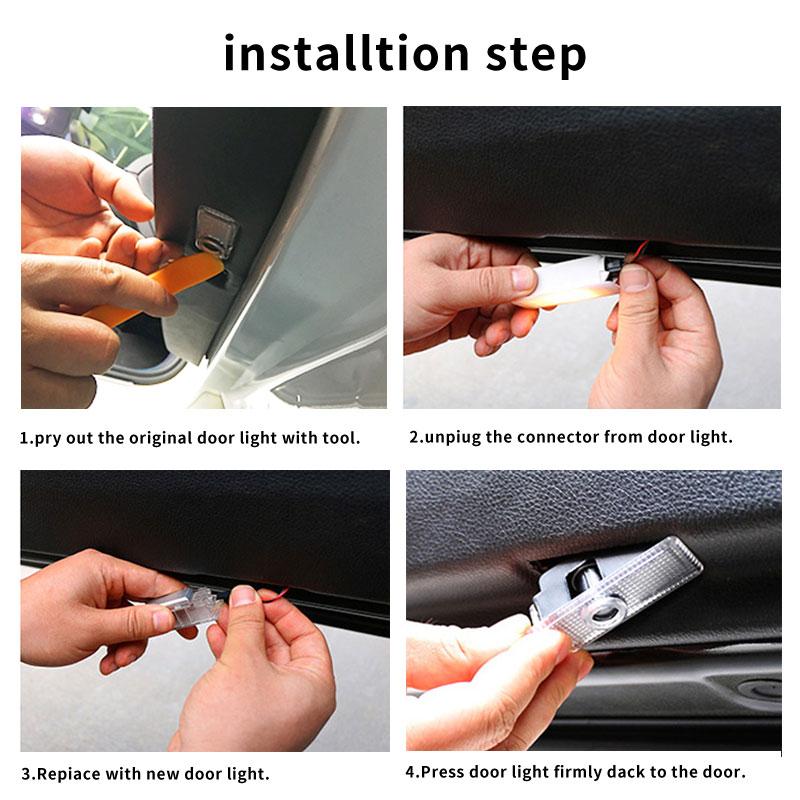 installtion step

1.pry out the original door light with tool.

2.unpiug the connector from door light.

3.Repiace with new door light.

4.Press door light firmly dack to the door.