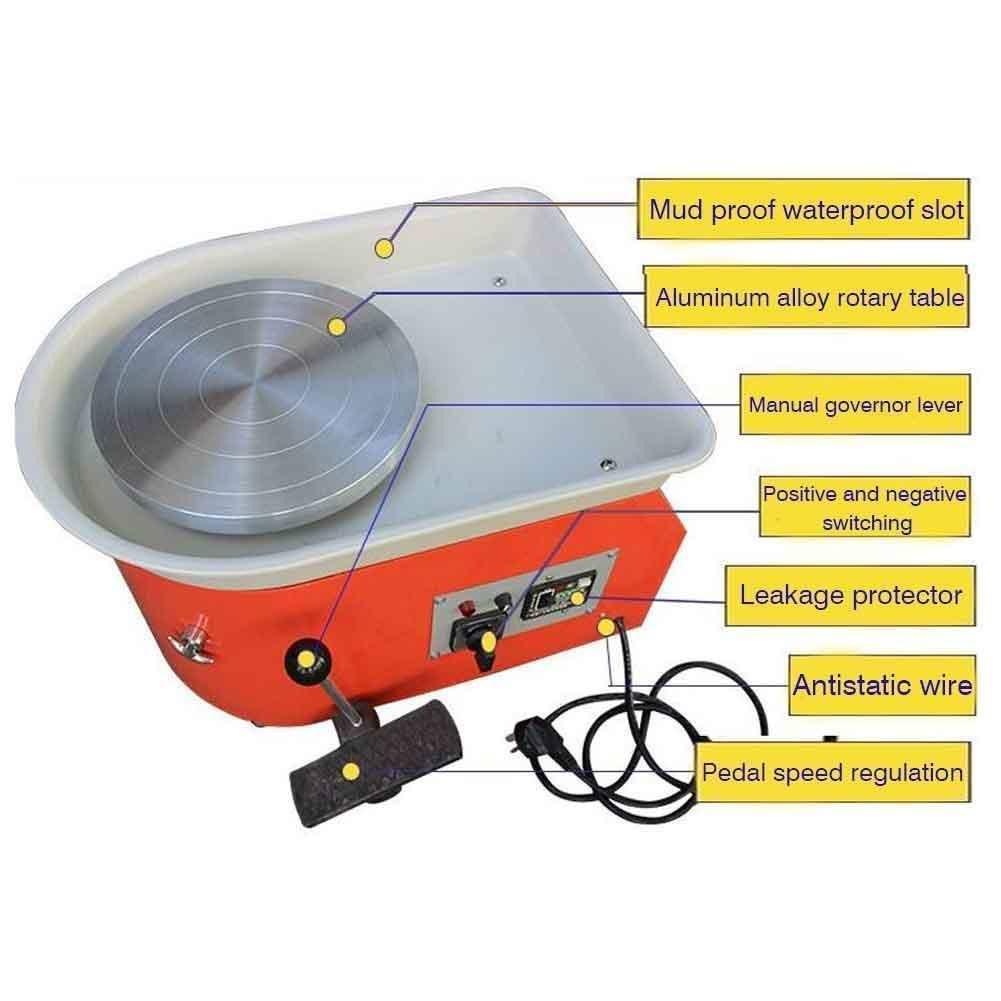 Mud proof waterproof slot

Aluminum alloy rotary table

Manual governor lever

Positive and negative switching

Leakage protector

Antistatic wire

Pedal speed regulation