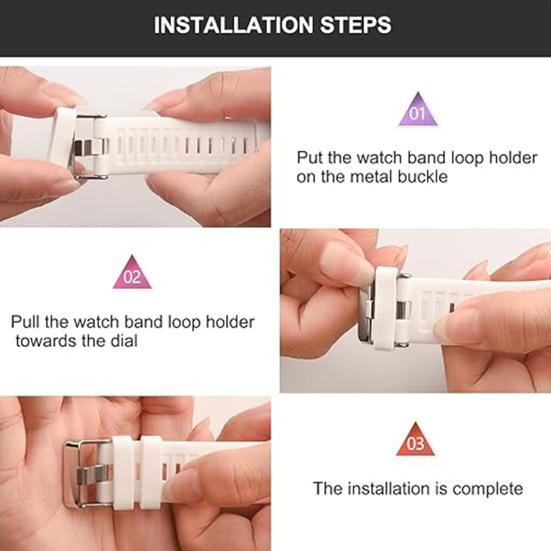 INSTALLATION STEPS

01

Put the watch band loop holder on the metal buckle

02

Pull the watch band loop holder towards the dial

03

The installation is complete