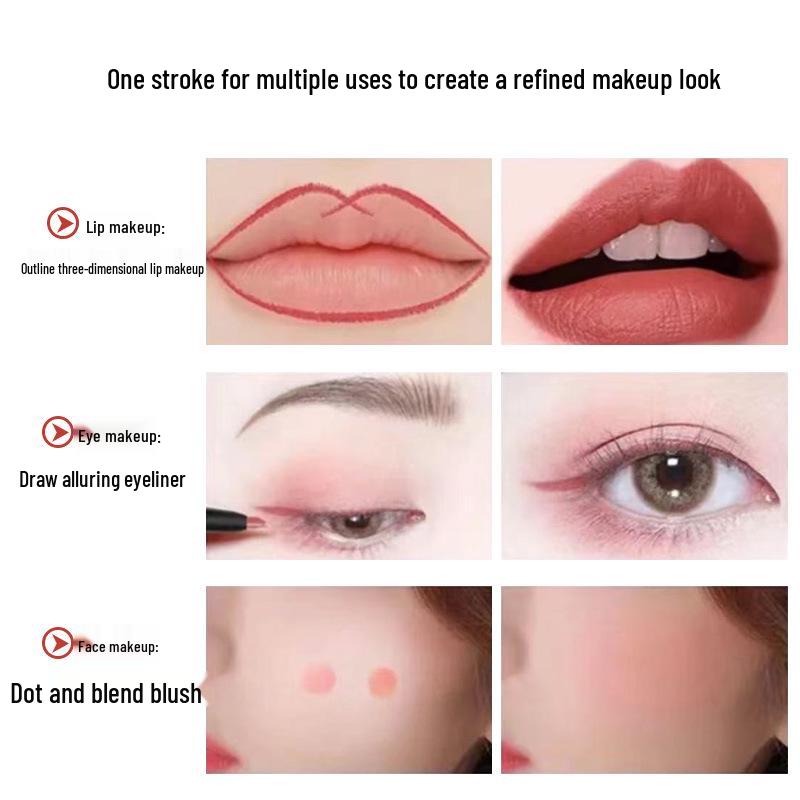 One stroke for multiple uses to create a refined makeup look

Lip makeup:

Outline three-dimensional lip makeup

Eye makeup:

Draw alluring eyeliner

Face makeup:

Dot and blend blush