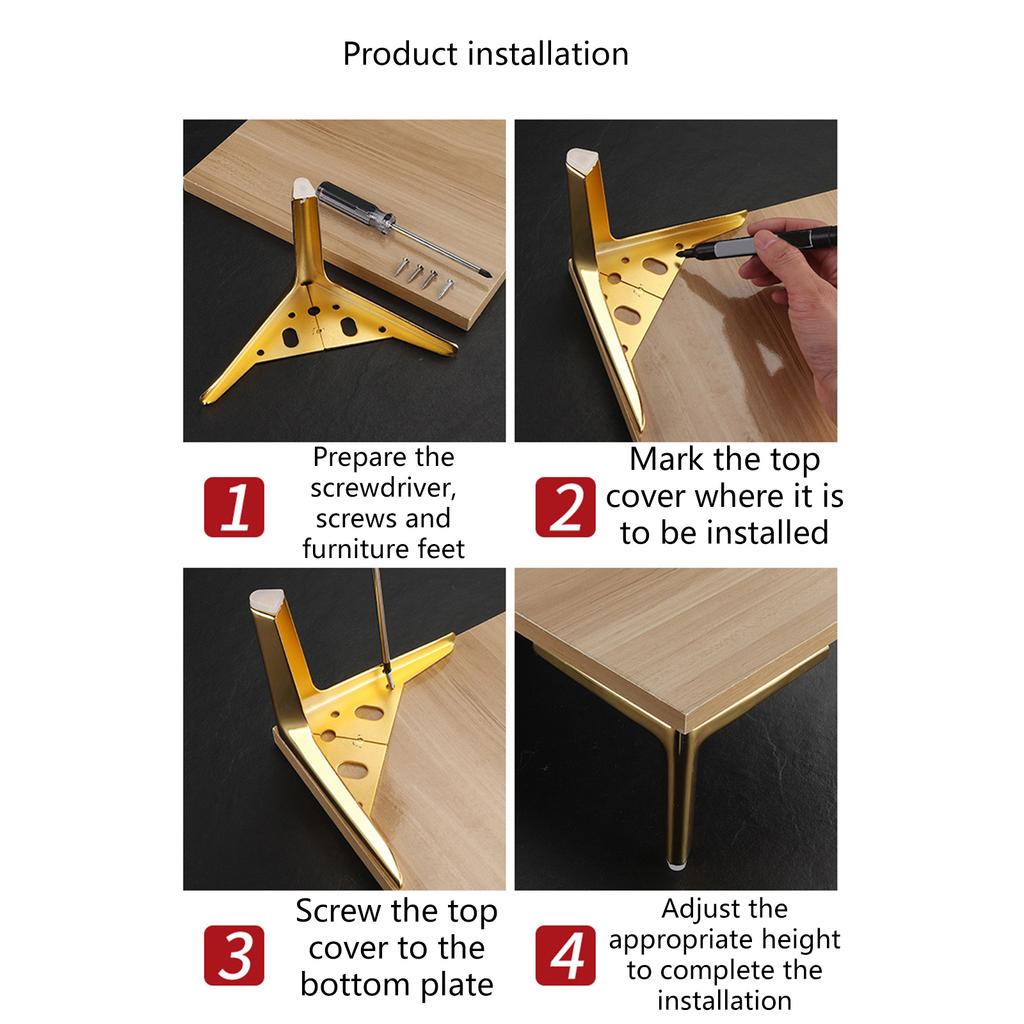 Product installation

1 Prepare the screwdriver, screws and furniture feet

2 Mark the top cover where it is to be installed

3 Screw the top cover to the bottom plate

4 Adjust the appropriate height to complete the installation