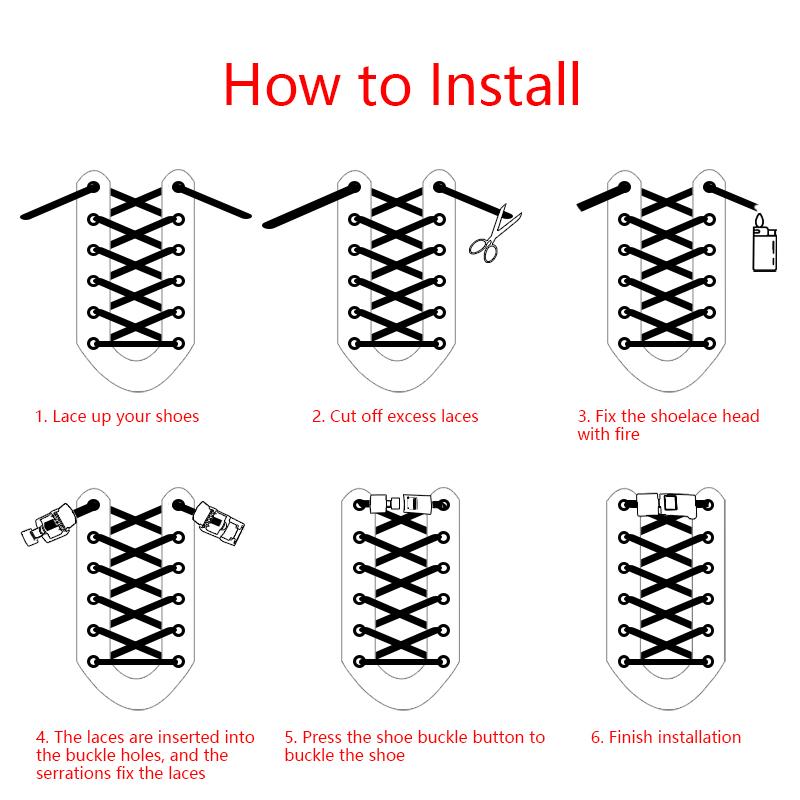 How to Install

1. Lace up your shoes

2. Cut off excess laces

3. Fix the shoelace head with fire

4. The laces are inserted into the buckle holes, and the serrations fix the laces

5. Press the shoe buckle button to buckle the shoe

6. Finish installation