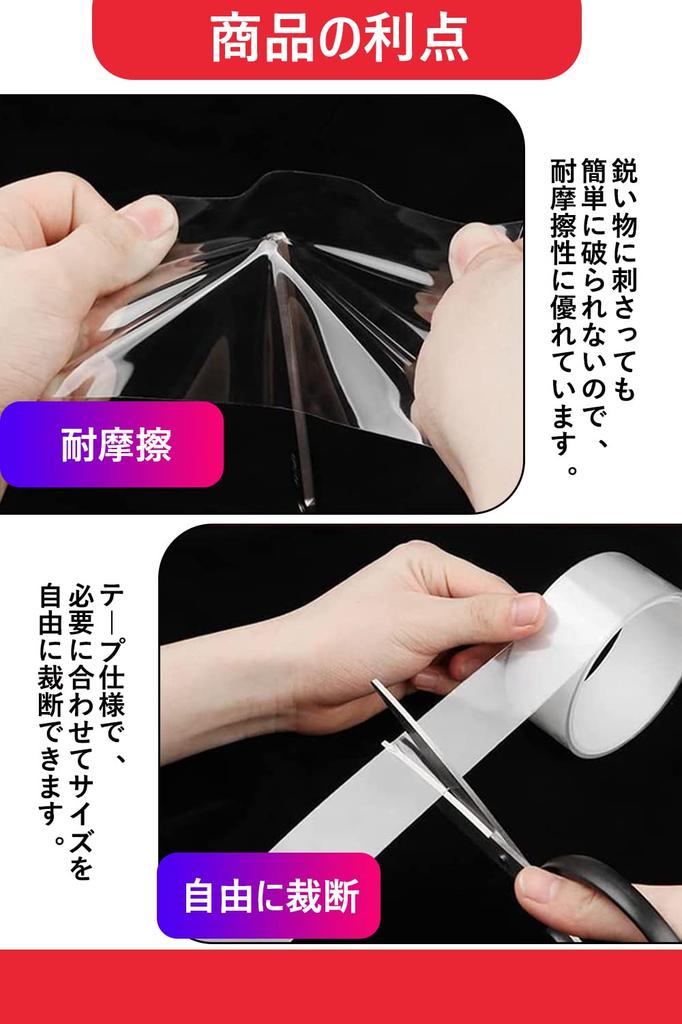 商品の利点

鋭い物に刺さっても簡単に破られないので、耐摩擦性に優れています。

耐摩擦

テープ仕様で、必要に合わせてサイズを自由に裁断できます。

自由に裁断