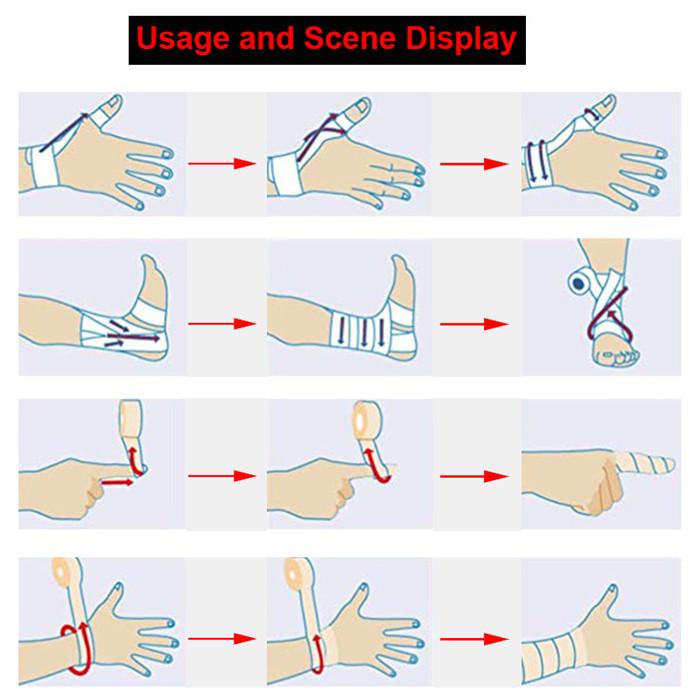 Usage and Scene Display