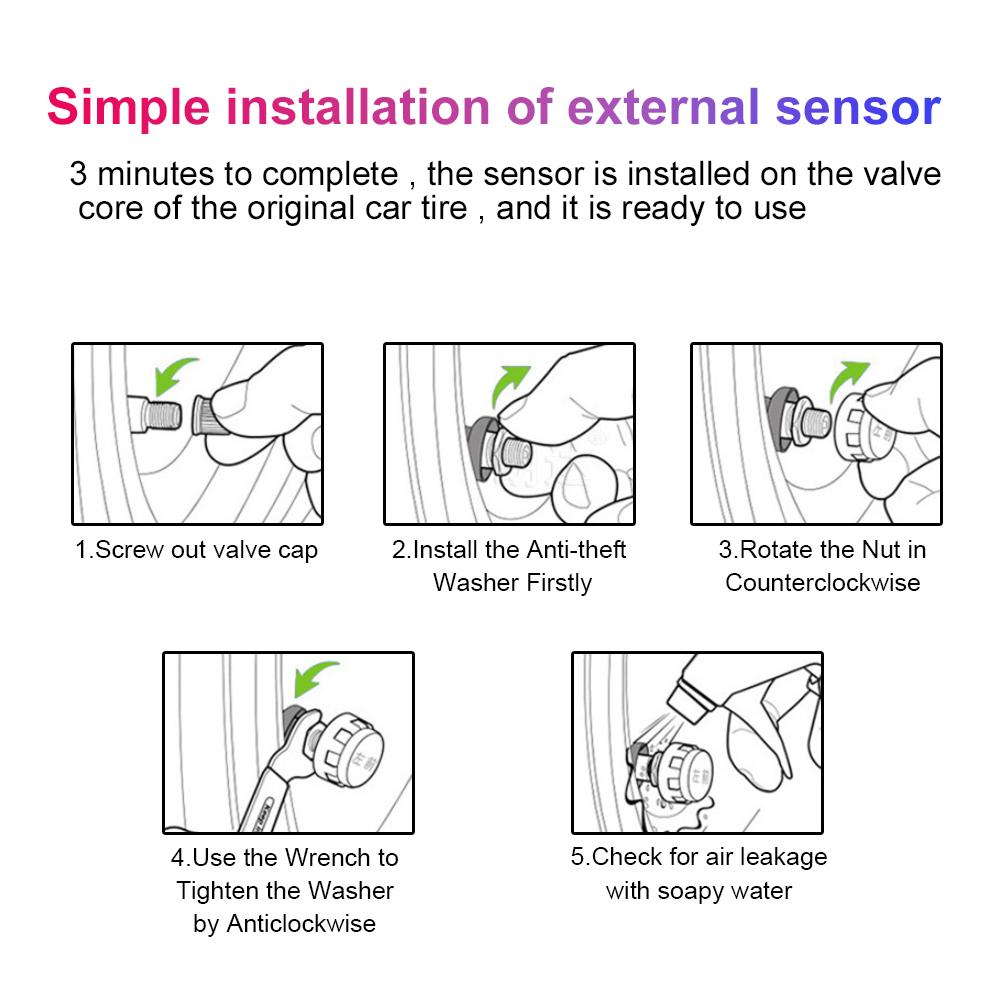 Simple installation of external sensor

3 minutes to complete , the sensor is installed on the valve core of the original car tire , and it is ready to use

1.Screw out valve cap

2.Install the Anti-theft Washer Firstly

3.Rotate the Nut in Counterclockwise

4.Use the Wrench to Tighten the Washer by Anticlockwise

5.Check for air leakage with soapy water