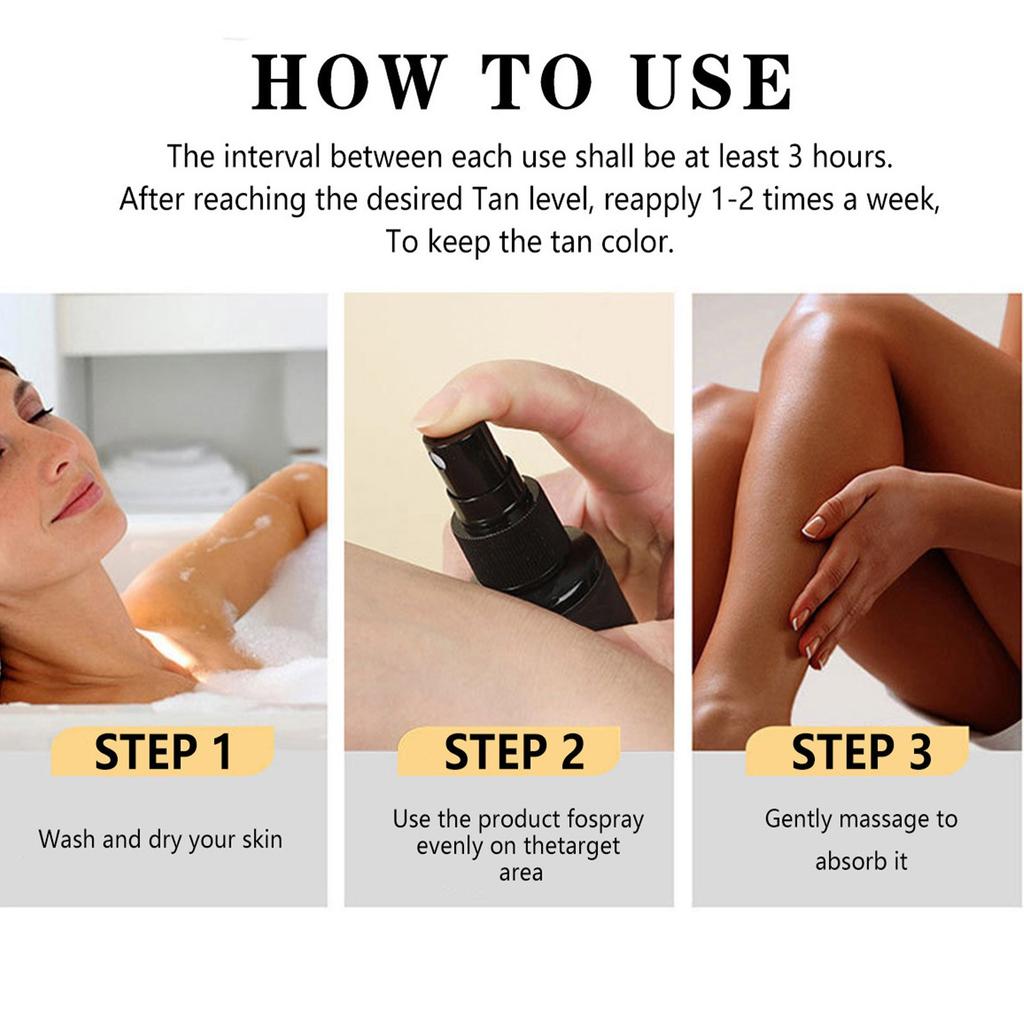 HOW TO USE

The interval between each use shall be at least 3 hours. After reaching the desired Tan level, reapply 1-2 times a week, To keep the tan color.

STEP 1

Wash and dry your skin

STEP 2

Use the product fospray evenly on thetarget area

STEP 3

Gently massage to absorb it