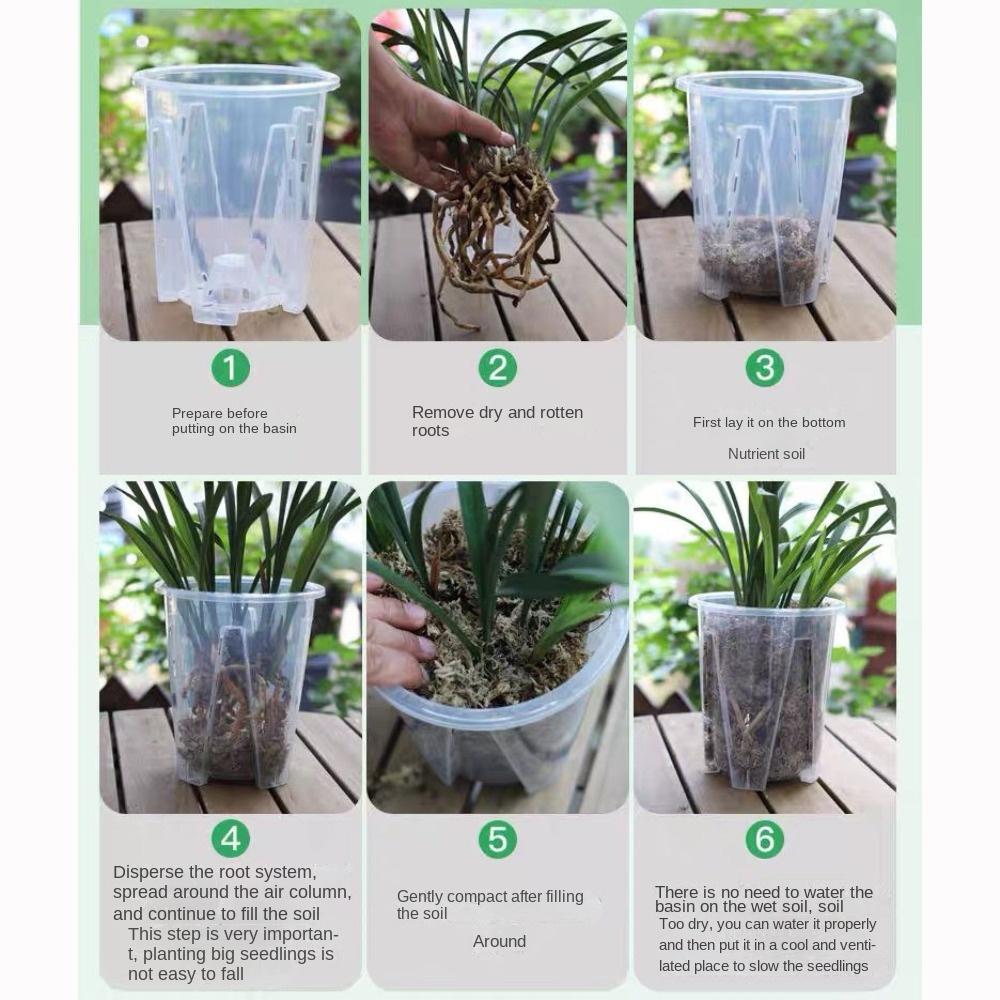 1

Prepare before putting on the basin

2

Remove dry and rotten roots

3

First lay it on the bottom

Nutrient soil

4

Disperse the root system, spread around the air column, and continue to fill the soil

This step is very important, planting big seedlings is not easy to fall

5

Gently compact after filling the soil

Around

6

There is no need to water the basin on the wet soil, soil

Too dry, you can water it properly and then put it in a cool and ventilated place to slow the seedlings