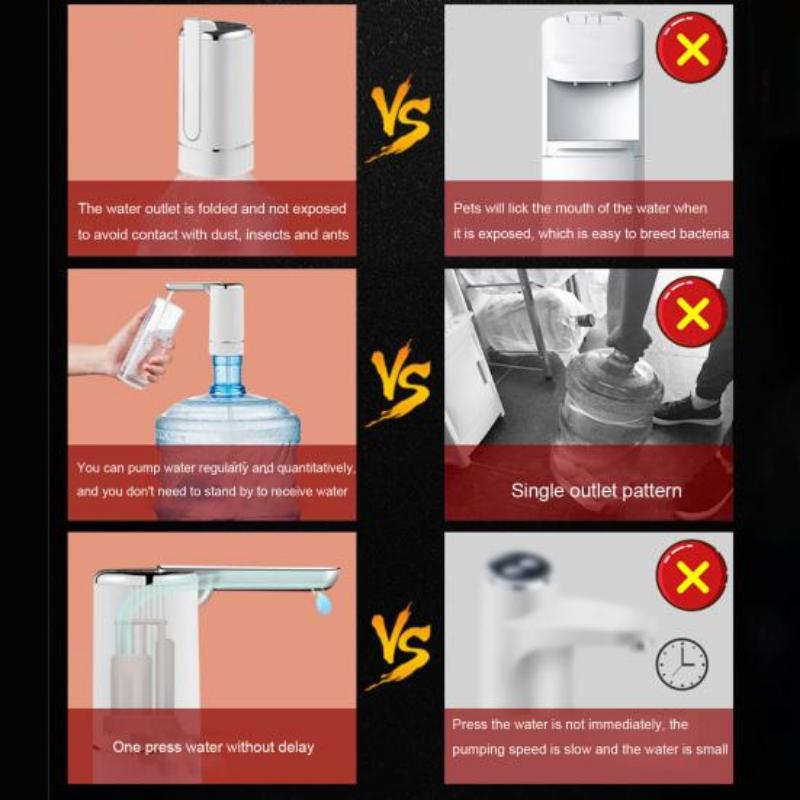 The water outlet is folded and not exposed to avoid contact with dust, insects and ants

VS

Pets will lick the mouth of the water when it is exposed, which is easy to breed bacteria

You can pump water regularly and quantitatively, and you don't need to stand by to receive water

VS

Single outlet pattern

One press water without delay

VS

Press the water is not immediately, the pumping speed is slow and the water is small