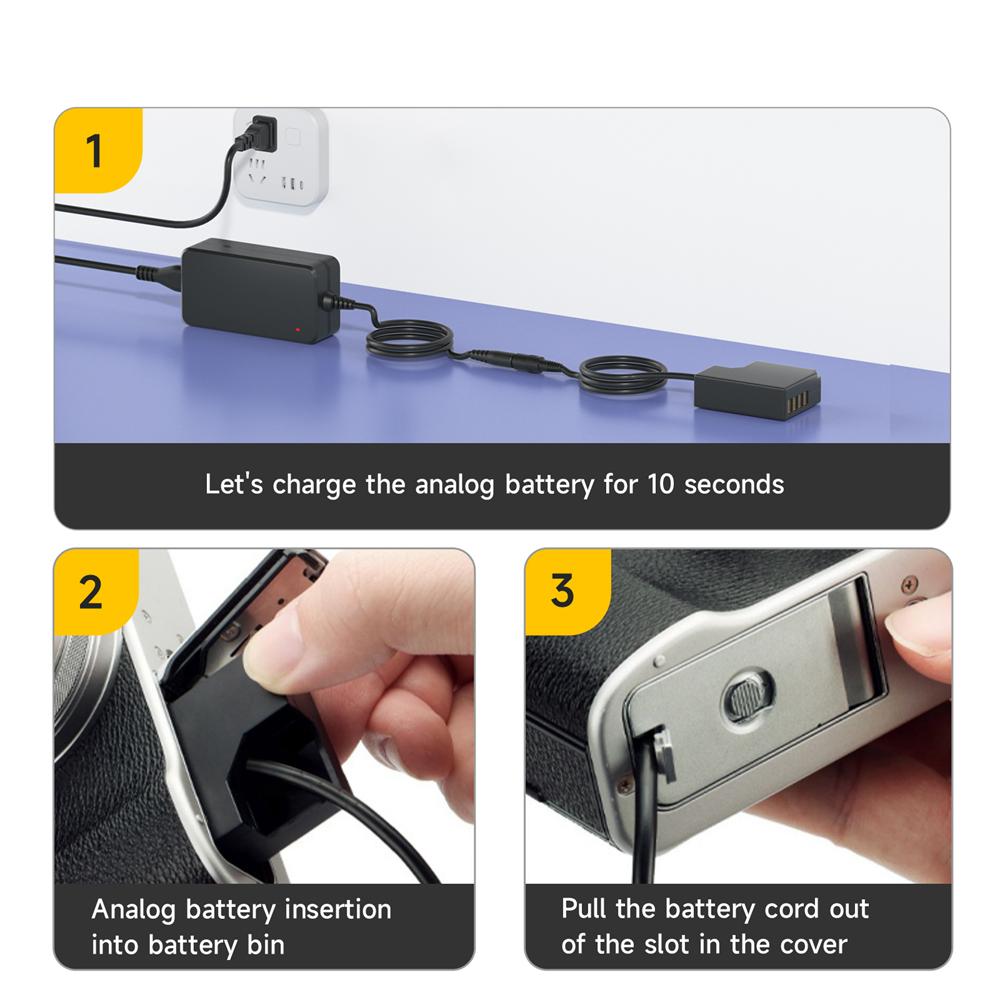 1

Let's charge the analog battery for 10 seconds

2

Analog battery insertion into battery bin

3

Pull the battery cord out of the slot in the cover