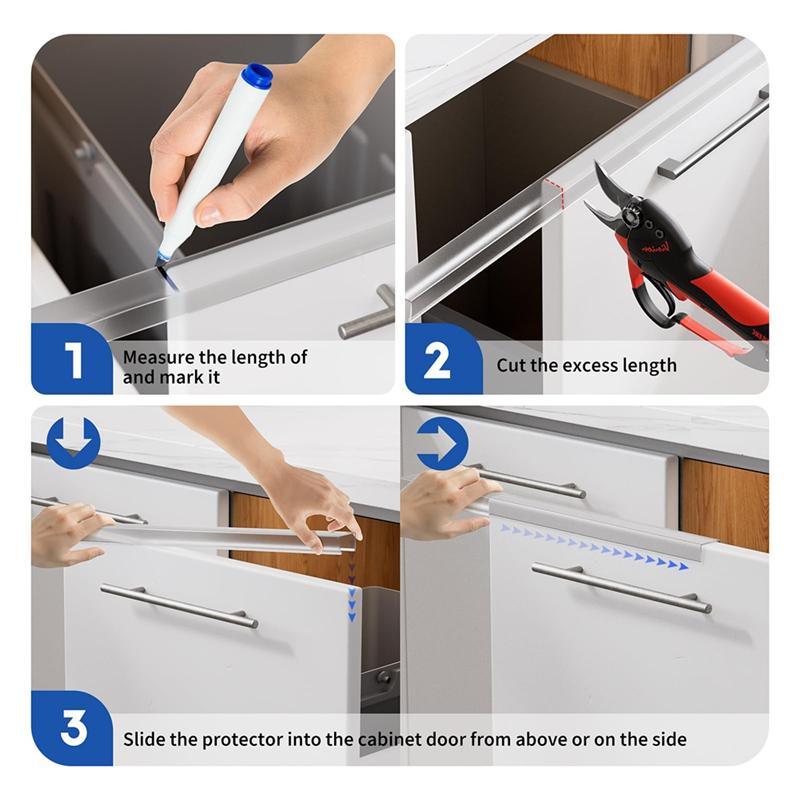 1
Measure the length of and mark it

2
Cut the excess length

3
Slide the protector into the cabinet door from above or on the side