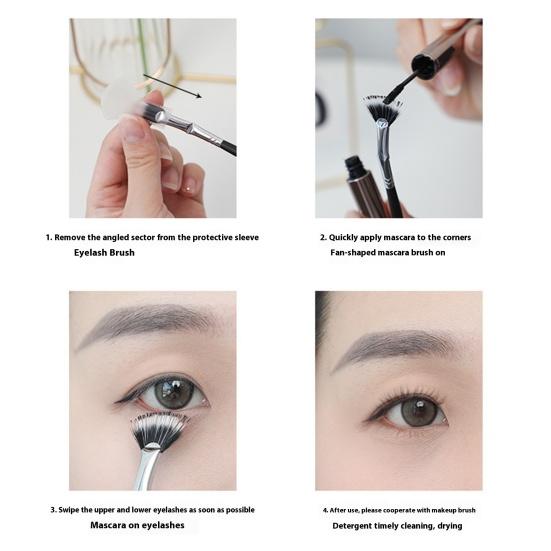 1. Remove the angled sector from the protective sleeve
Eyelash Brush

2. Quickly apply mascara to the corners
Fan-shaped mascara brush on

3. Swipe the upper and lower eyelashes as soon as possible
Mascara on eyelashes

4. After use, please cooperate with makeup brush
Detergent timely cleaning, drying