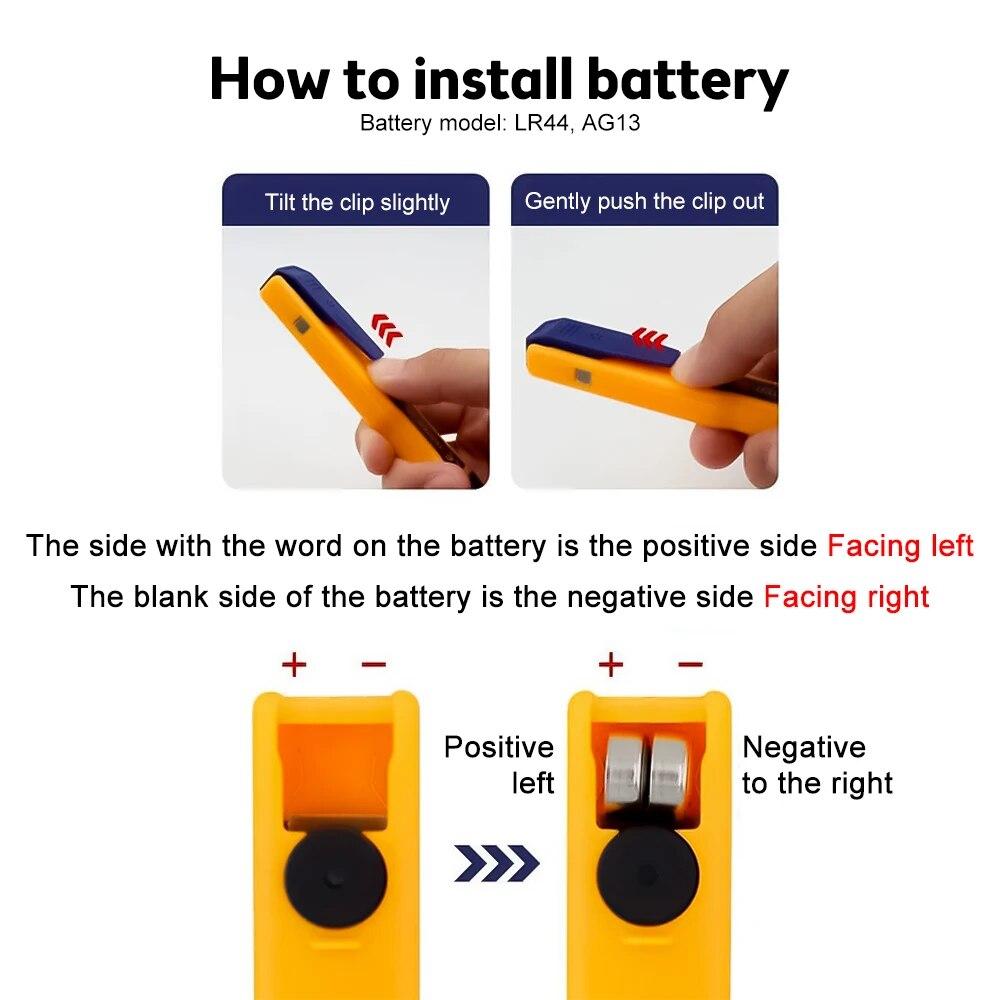 How to install battery
Battery model: LR44, AG13

Tilt the clip slightly

Gently push the clip out

The side with the word on the battery is the positive side Facing left
The blank side of the battery is the negative side Facing right

+ −

+ −

Positive left

Negative to the right