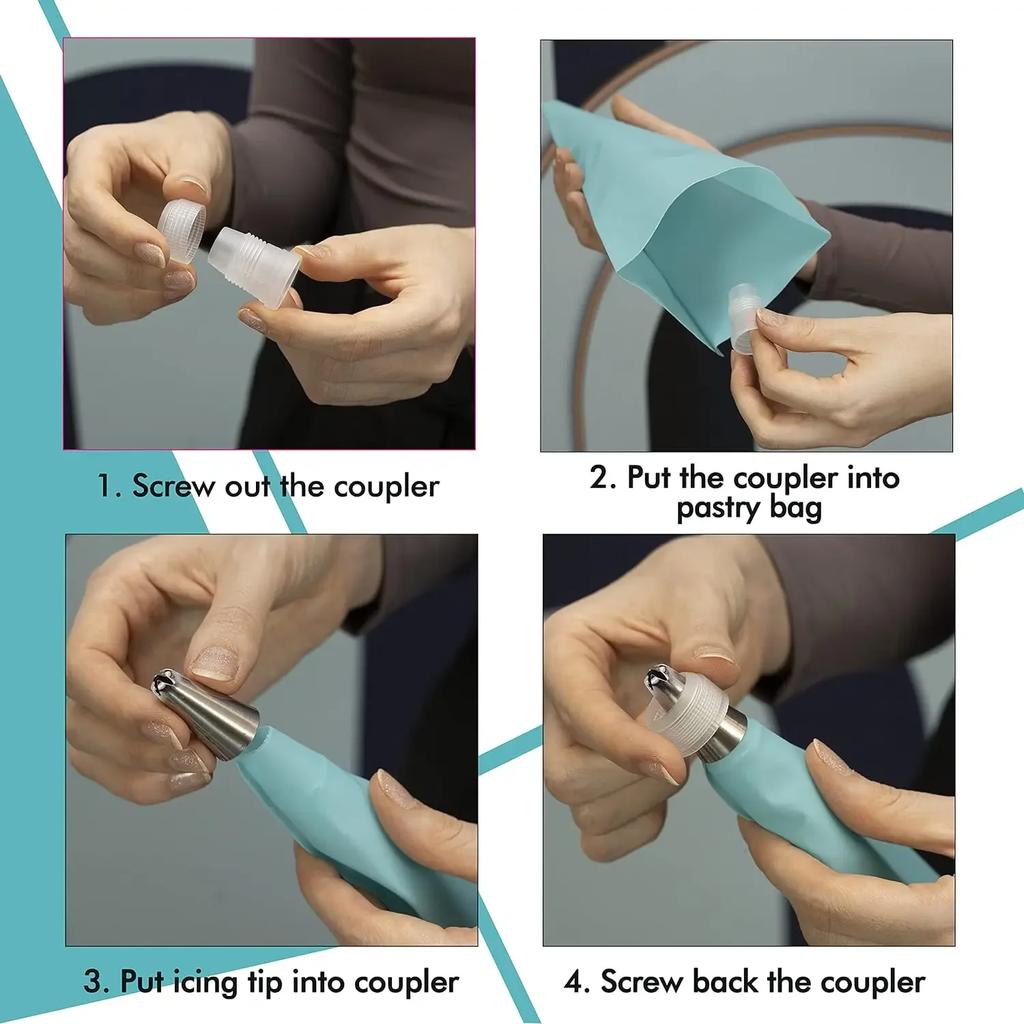 1. Screw out the coupler

2. Put the coupler into pastry bag

3. Put icing tip into coupler

4. Screw back the coupler