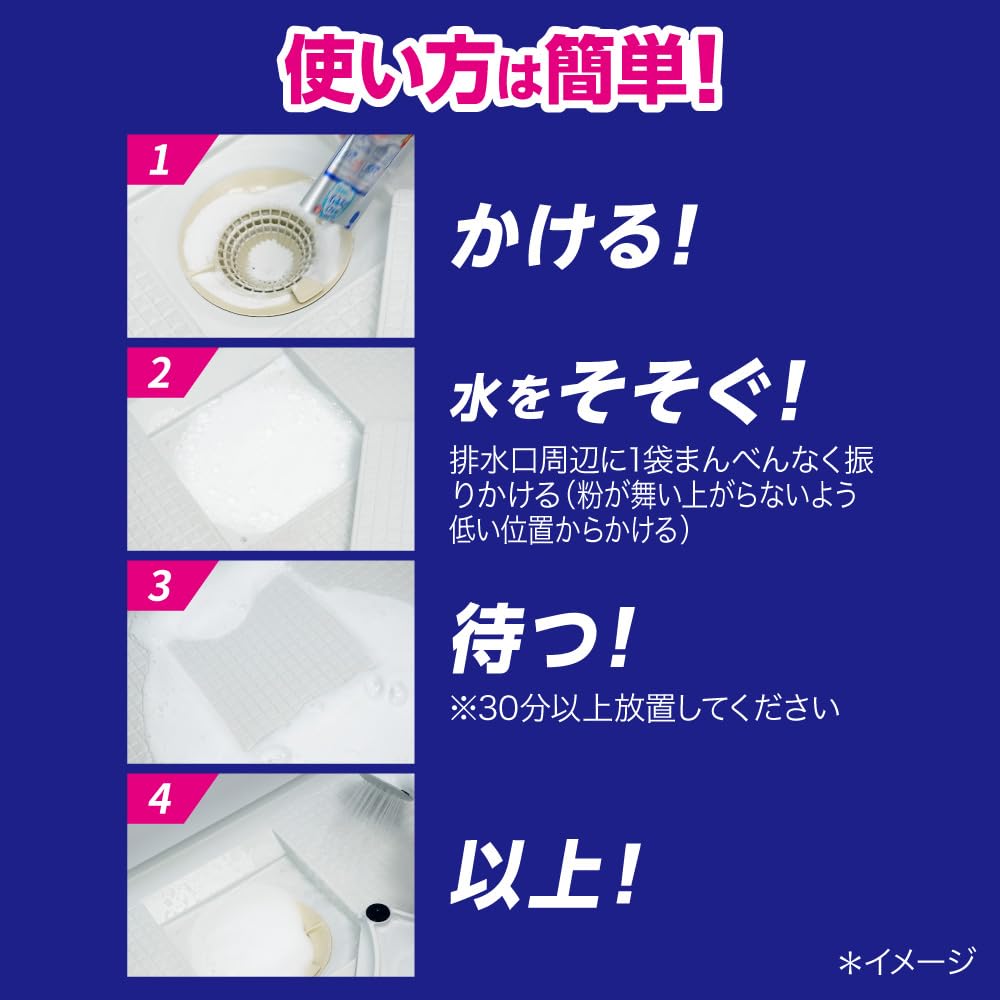 使い方は簡単!

1

かける!

2

水をそそぐ!

排水口周辺に1袋まんべんなく振りかける(粉が舞い上がらないよう低い位置からかける)

3

待つ!

※30分以上放置してください

4

以上!

＊イメージ