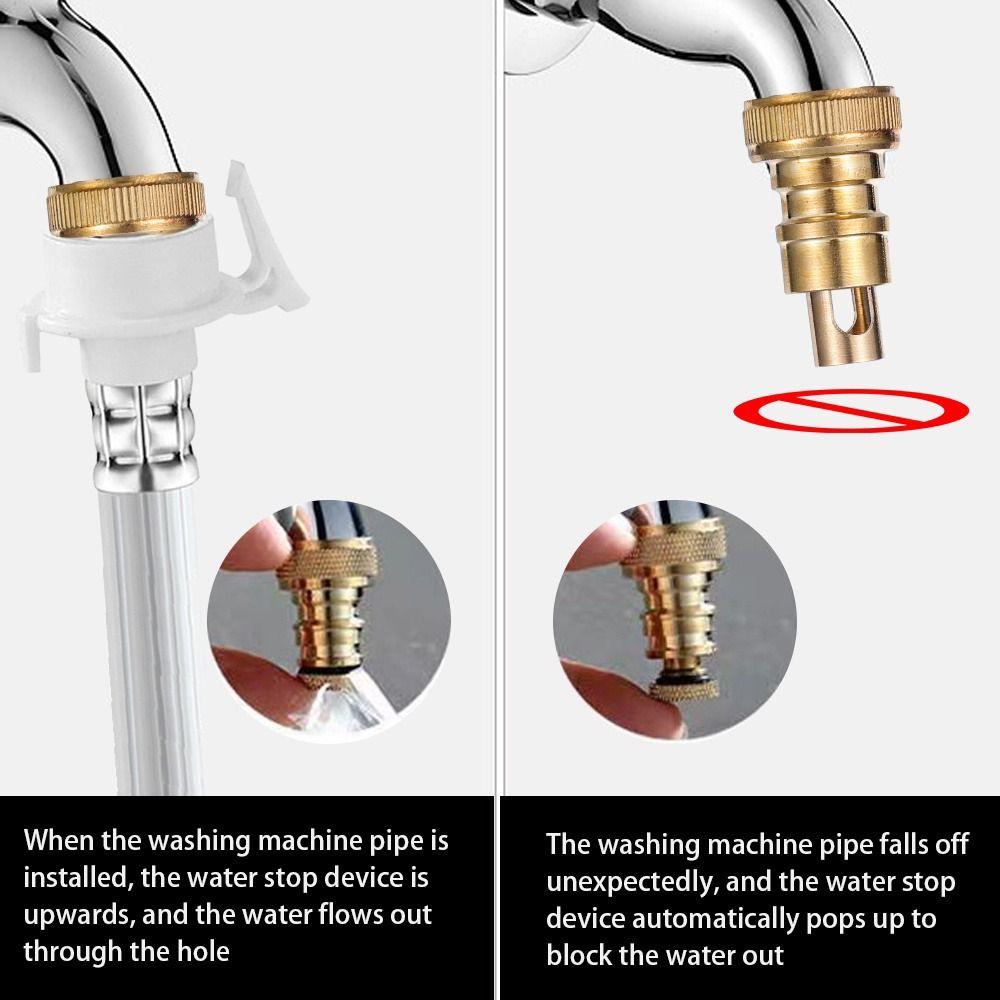 When the washing machine pipe is installed, the water stop device is upwards, and the water flows out through the hole

The washing machine pipe falls off unexpectedly, and the water stop device automatically pops up to block the water out