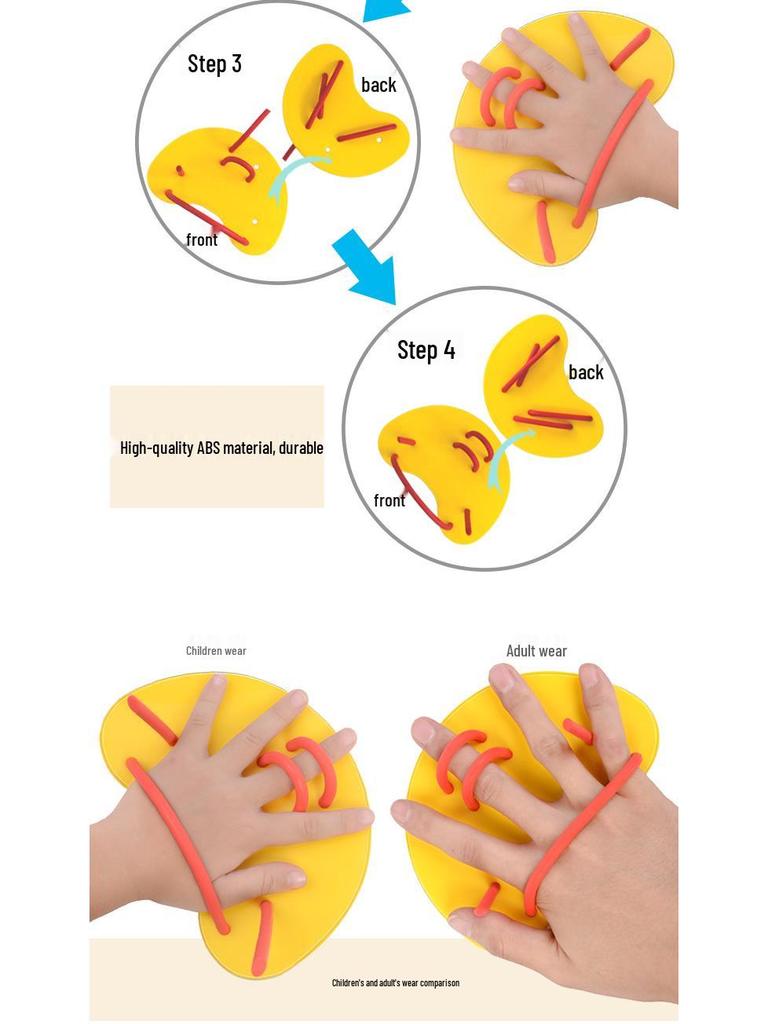 Step 3
back
front

Step 4
back
front

High-quality ABS material, durable

Children wear

Adult wear

Children's and adult's wear comparison