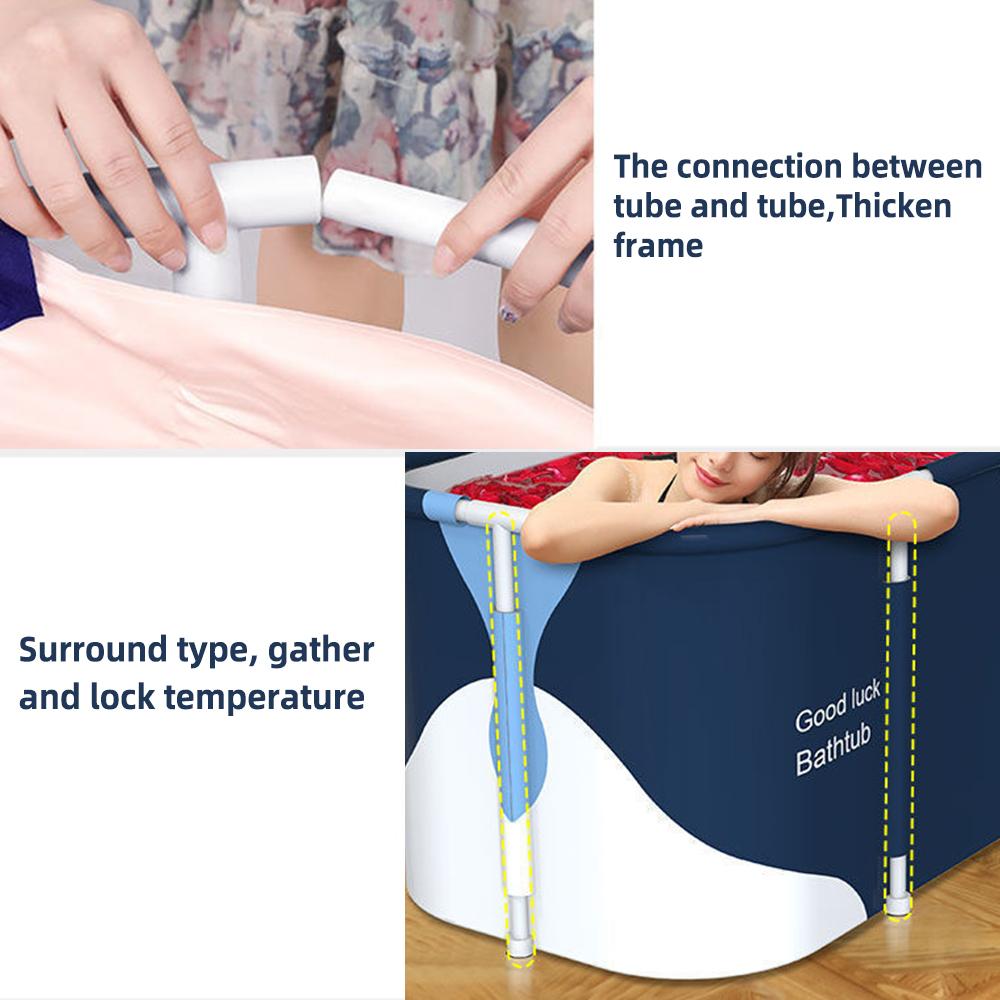 The connection between tube and tube,Thicken frame

Surround type, gather and lock temperature

Good luck
Bathtub