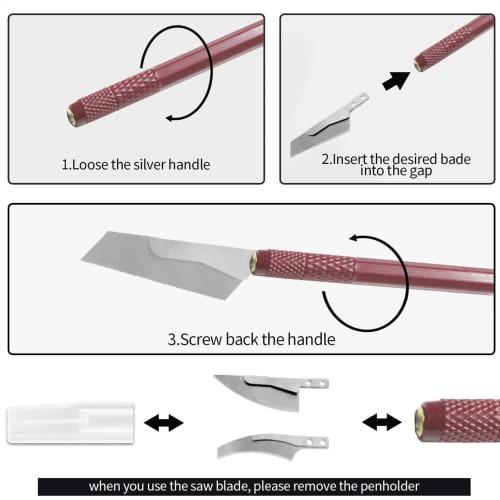 1.Loose the silver handle

2.Insert the desired bade into the gap

3.Screw back the handle

when you use the saw blade, please remove the penholder