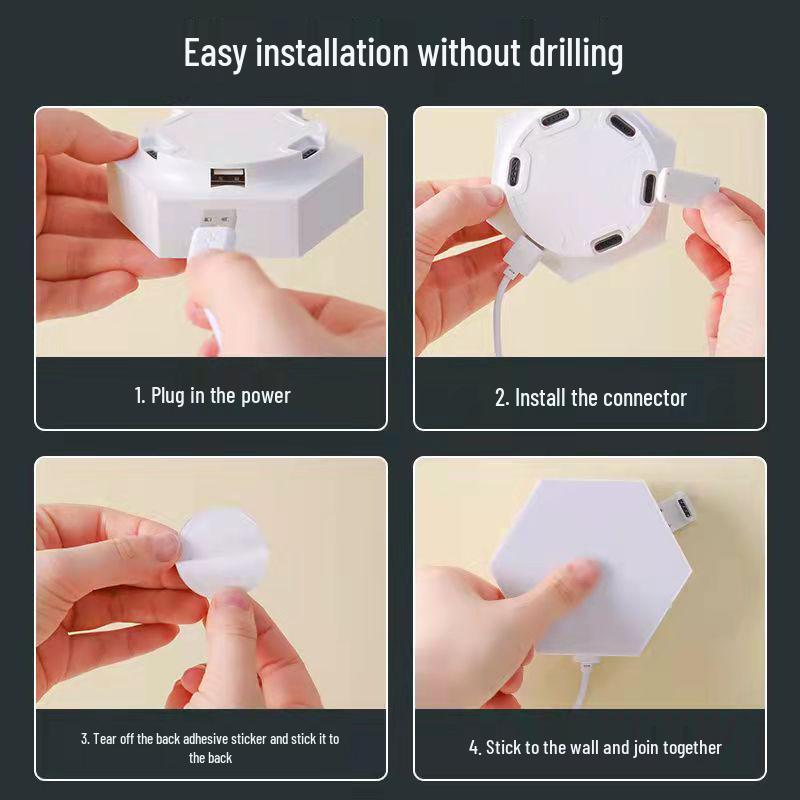 Easy installation without drilling

1. Plug in the power

2. Install the connector

3. Tear off the back adhesive sticker and stick it to the back

4. Stick to the wall and join together