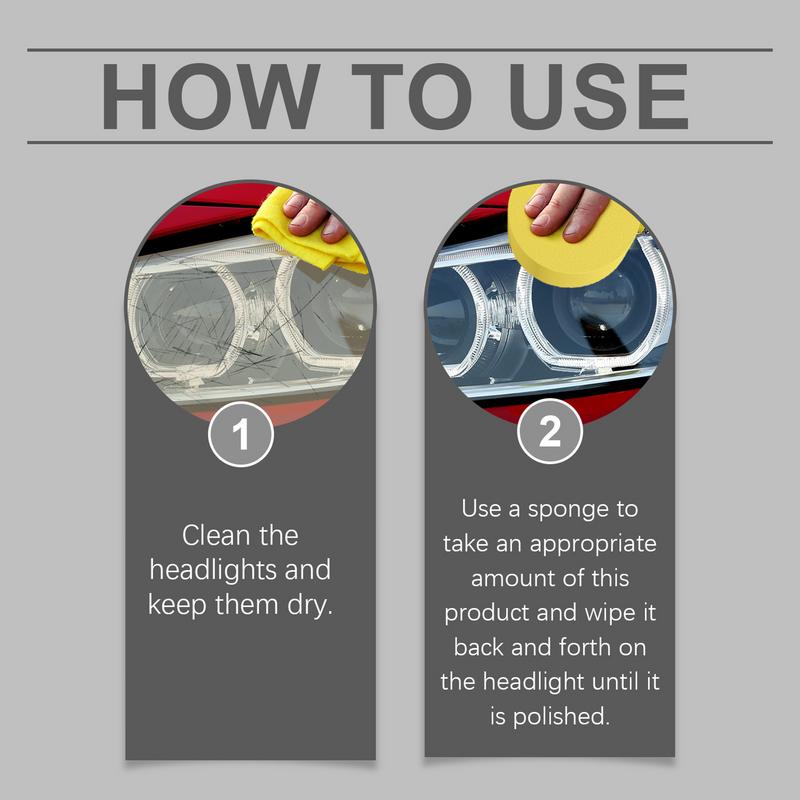 HOW TO USE

1

Clean the headlights and keep them dry.

2

Use a sponge to take an appropriate amount of this product and wipe it back and forth on the headlight until it is polished.