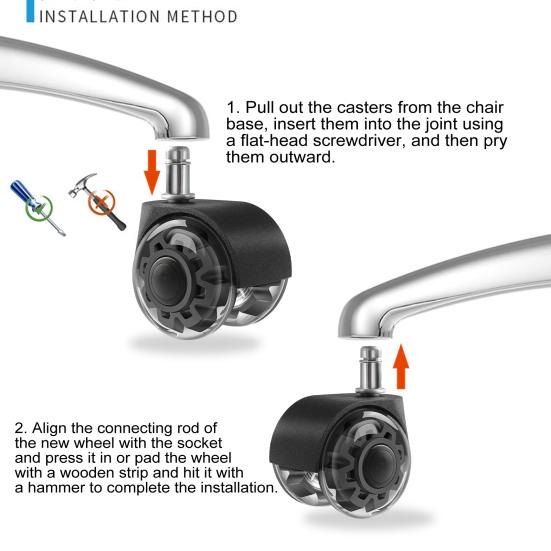 INSTALLATION METHOD

1. Pull out the casters from the chair base, insert them into the joint using a flat-head screwdriver, and then pry them outward.

2. Align the connecting rod of the new wheel with the socket and press it in or pad the wheel with a wooden strip and hit it with a hammer to complete the installation.