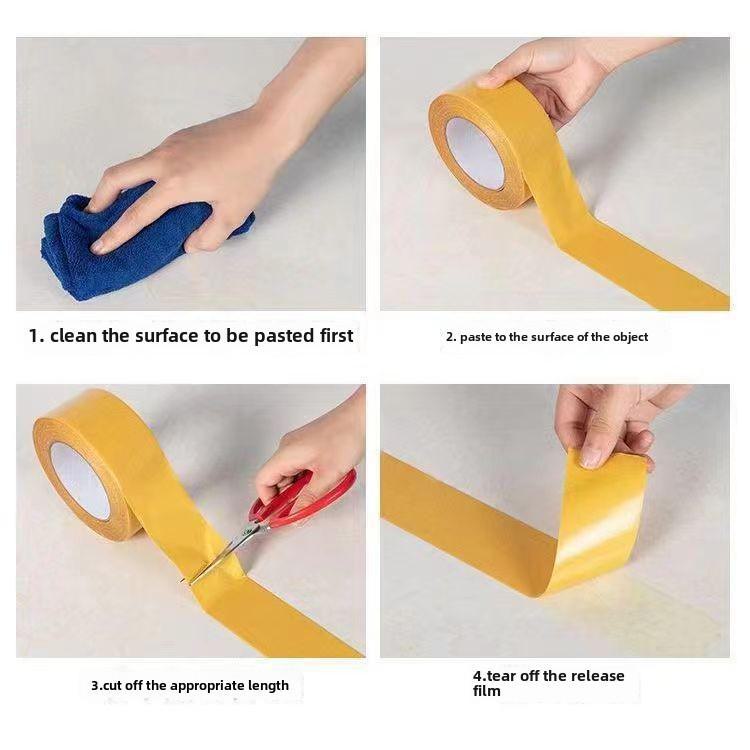 1. clean the surface to be pasted first

2. paste to the surface of the object

3.cut off the appropriate length

4.tear off the release film