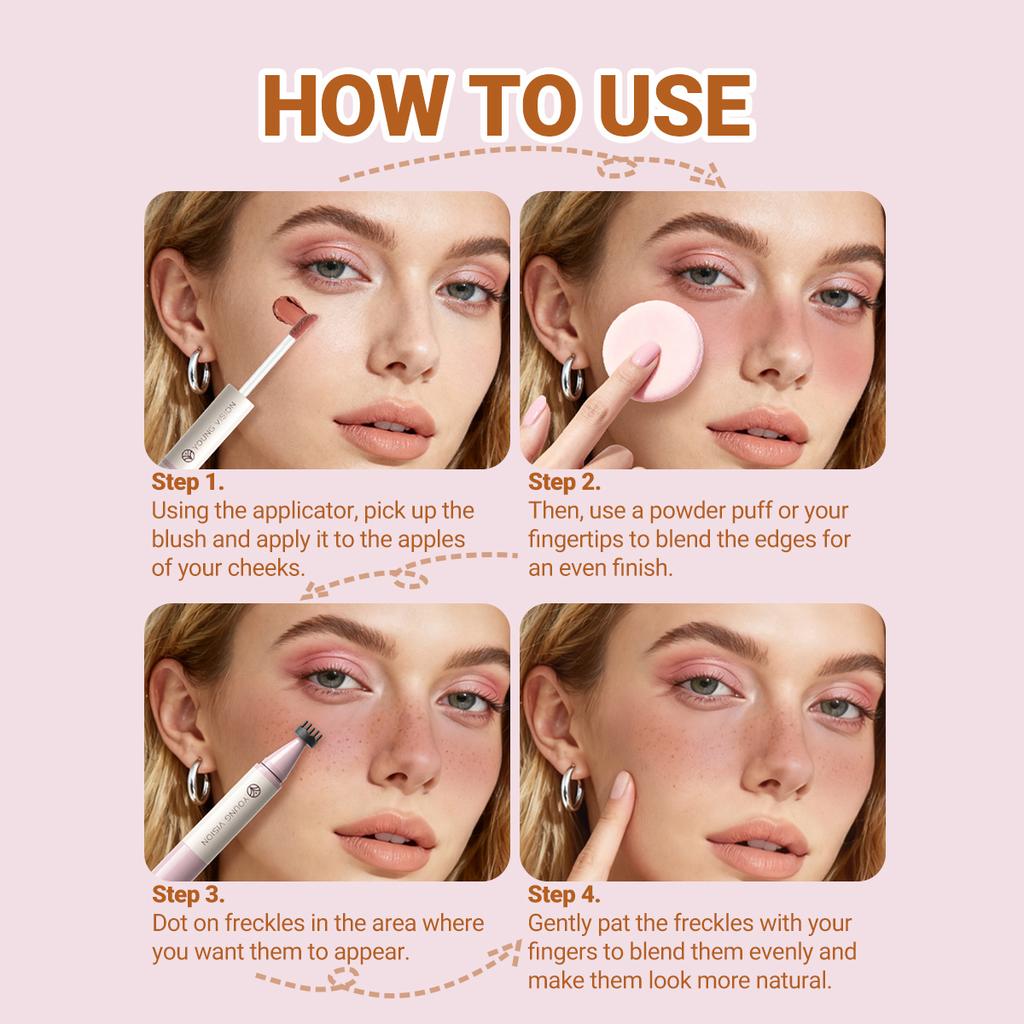 HOW TO USE

YOUNG VISION

Step 1.
Using the applicator, pick up the blush and apply it to the apples of your cheeks.

Step 2.
Then, use a powder puff or your fingertips to blend the edges for an even finish.

YOUNG VISION

Step 3.
Dot on freckles in the area where you want them to appear.

Step 4.
Gently pat the freckles with your fingers to blend them evenly and make them look more natural.