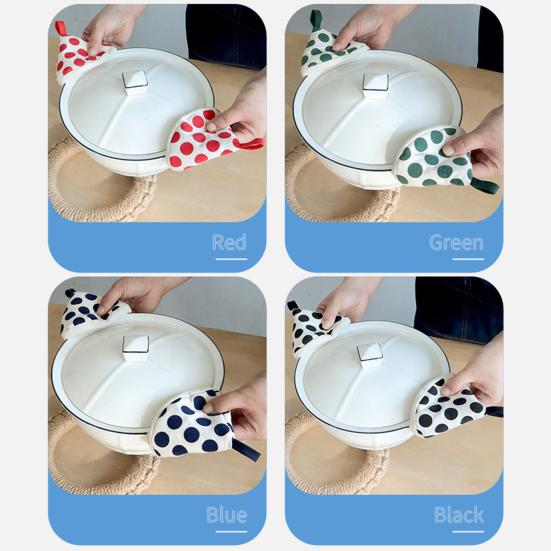 Red

Green

Blue

Black