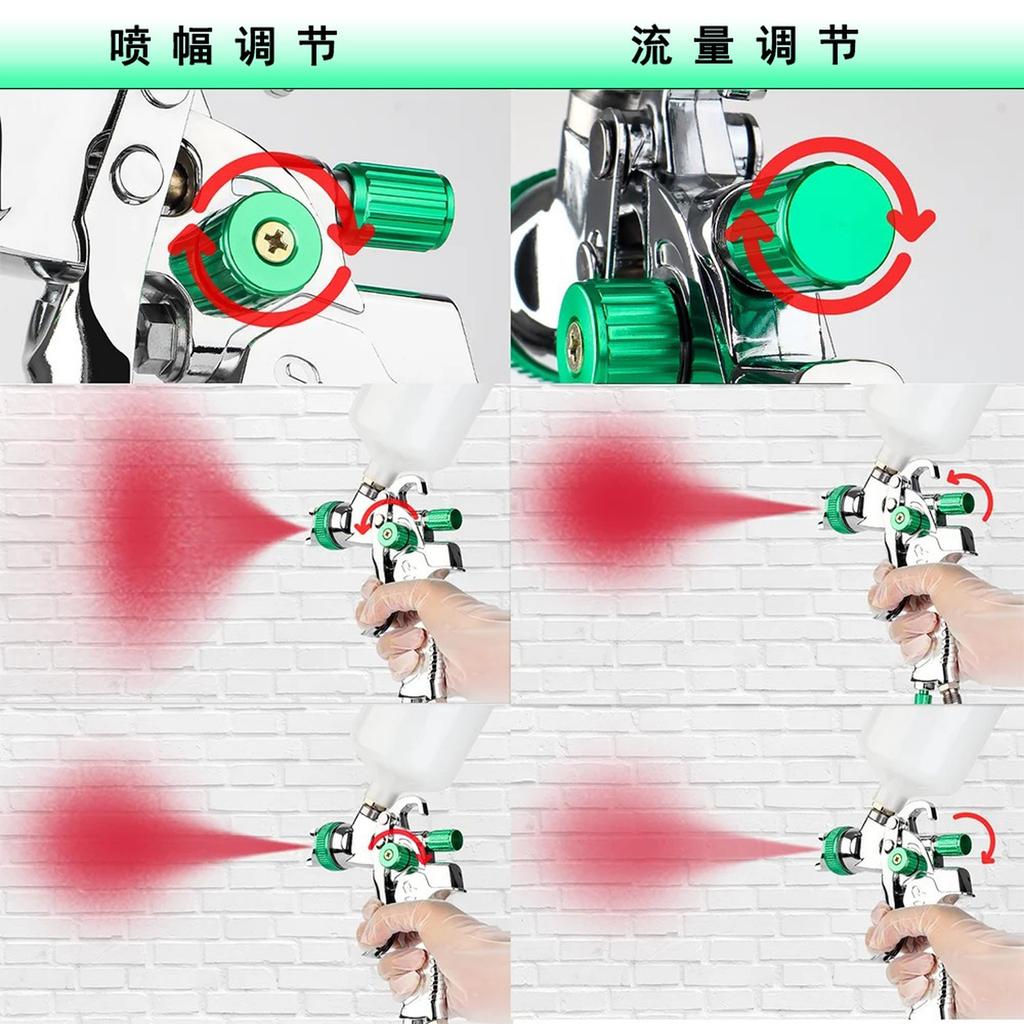 喷幅调节

流量调节