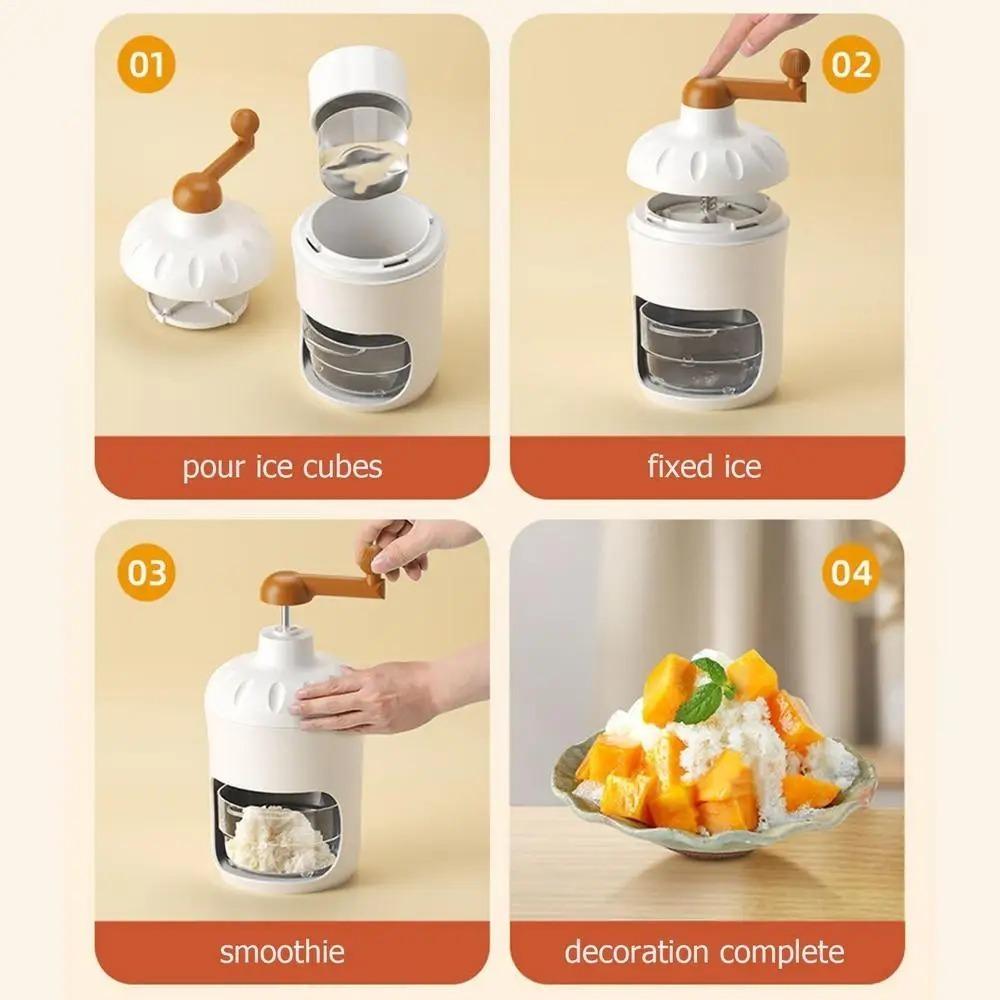 01

pour ice cubes

02

fixed ice

03

smoothie

04

decoration complete