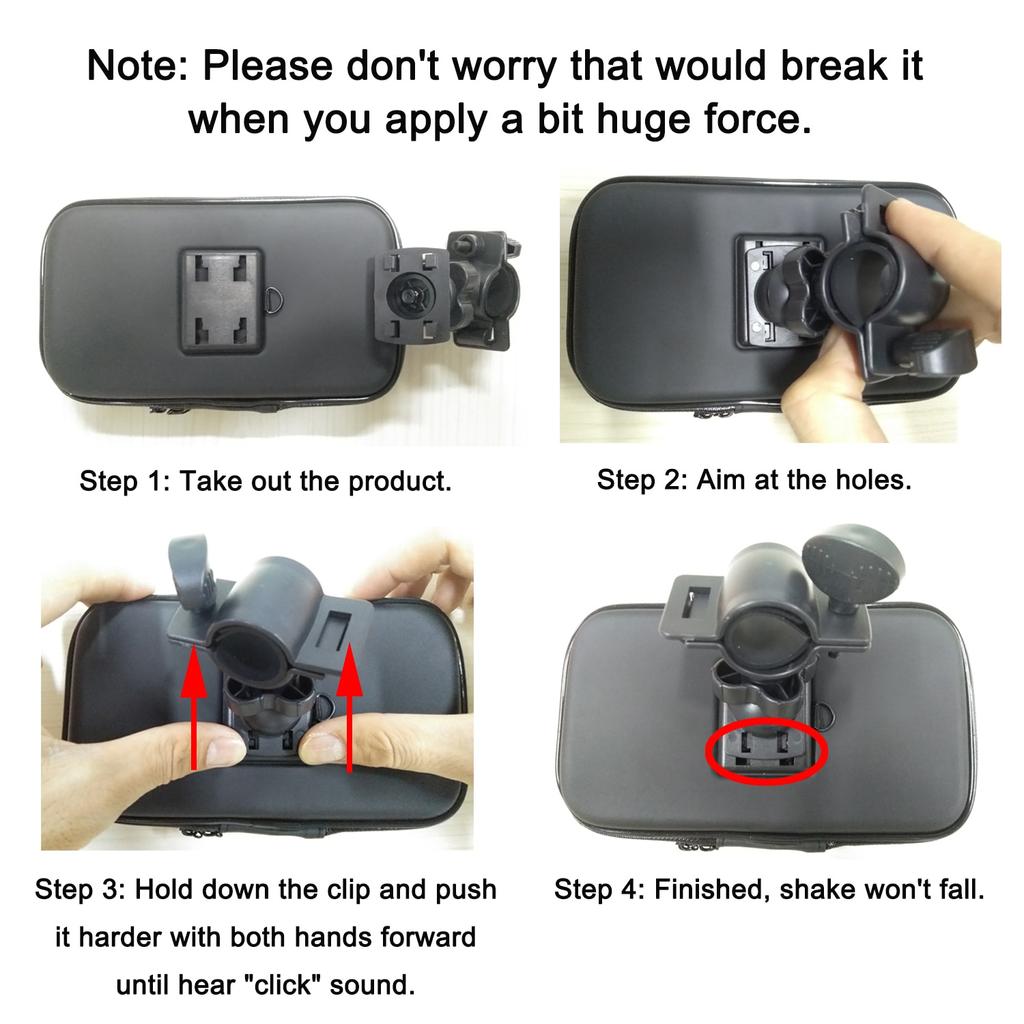 Note: Please don't worry that would break it when you apply a bit huge force.

Step 1: Take out the product.

Step 2: Aim at the holes.

Step 3: Hold down the clip and push it harder with both hands forward until hear "click" sound.

Step 4: Finished, shake won't fall.