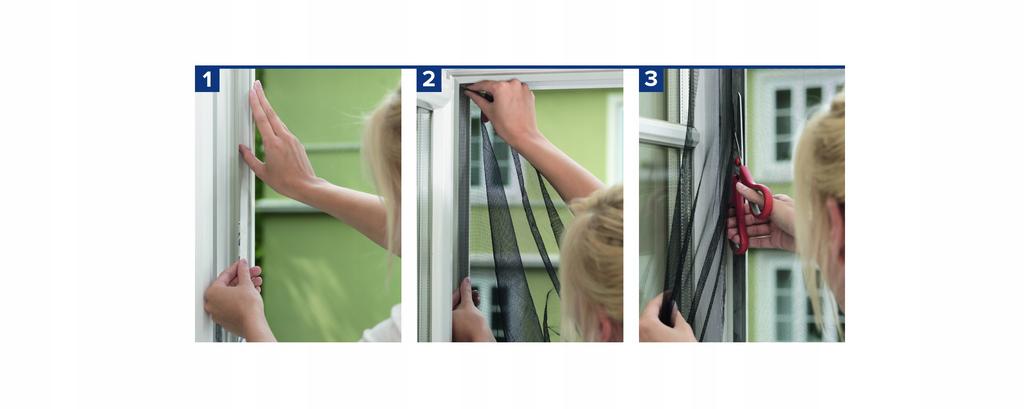 1

2

3