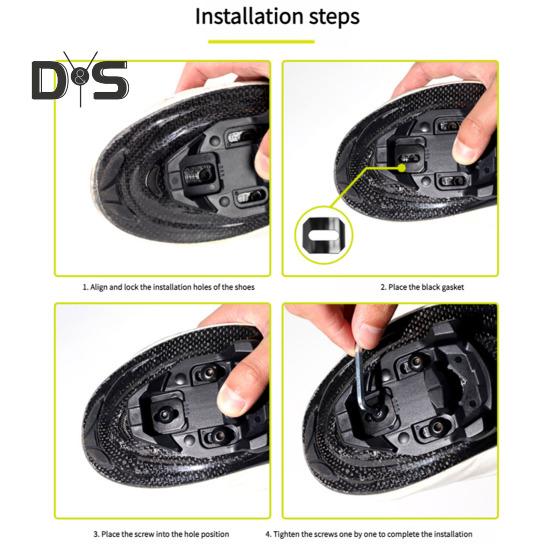 Installation steps

D&S

1. Align and lock the installation holes of the shoes

2. Place the black gasket

3. Place the screw into the hole position

4. Tighten the screws one by one to complete the installation