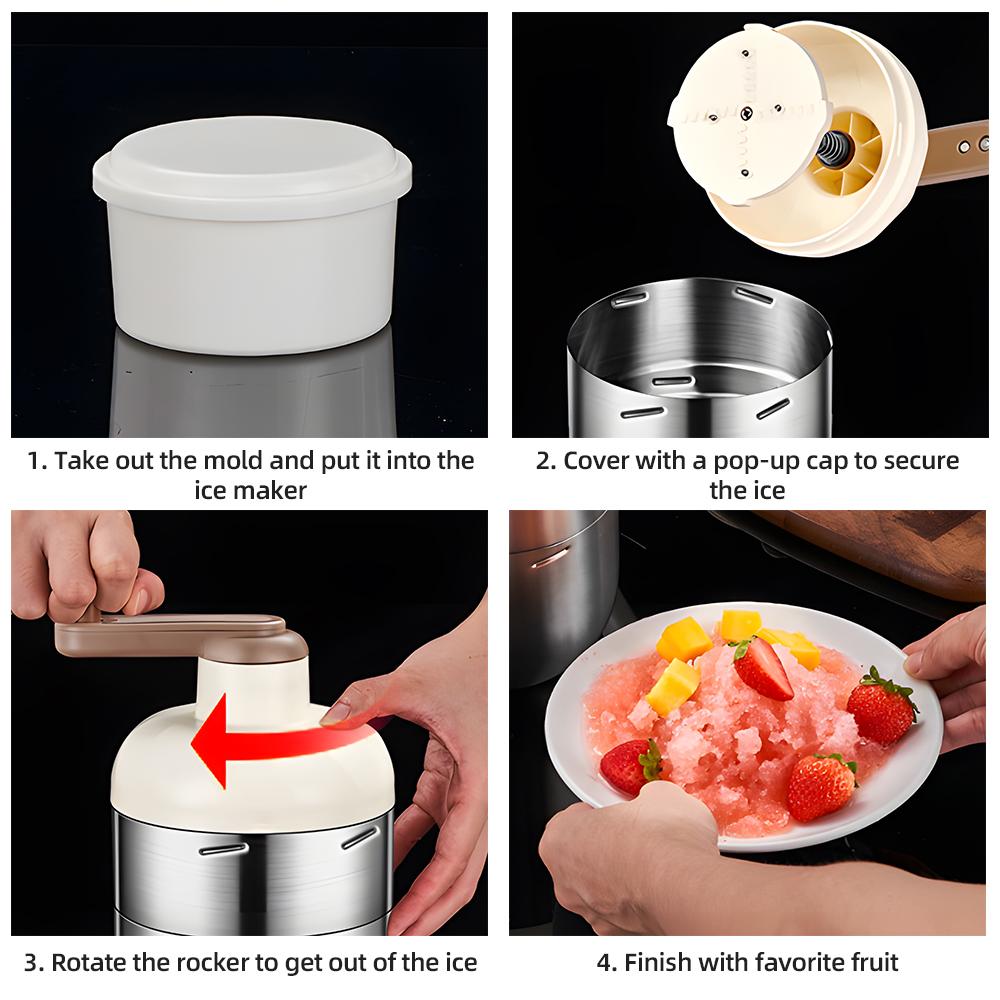 1. Take out the mold and put it into the ice maker

2. Cover with a pop-up cap to secure the ice

3. Rotate the rocker to get out of the ice

4. Finish with favorite fruit