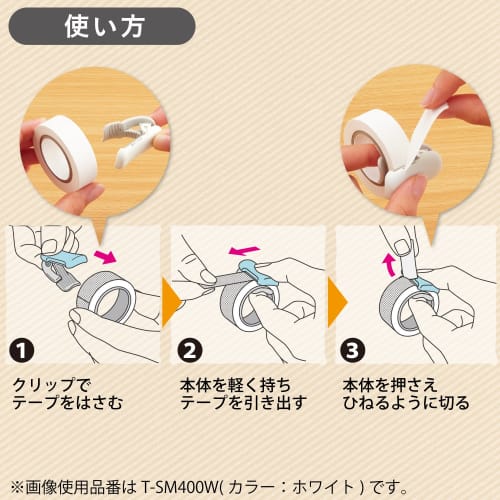 使い方

❶
クリップで
テープをはさむ

❷
本体を軽く持ち
テープを引き出す

❸
本体を押さえ
ひねるように切る

※画像使用品番は T-SM400W( カラー：ホワイト ) です。