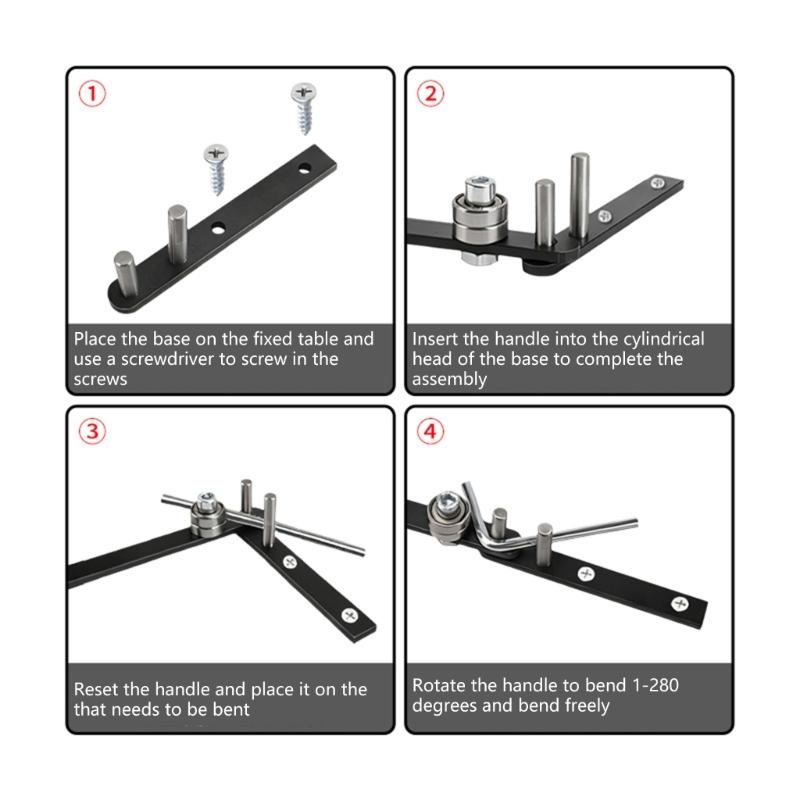 ①

Place the base on the fixed table and use a screwdriver to screw in the screws

②

Insert the handle into the cylindrical head of the base to complete the assembly

③

Reset the handle and place it on the that needs to be bent

④

Rotate the handle to bend 1-280 degrees and bend freely