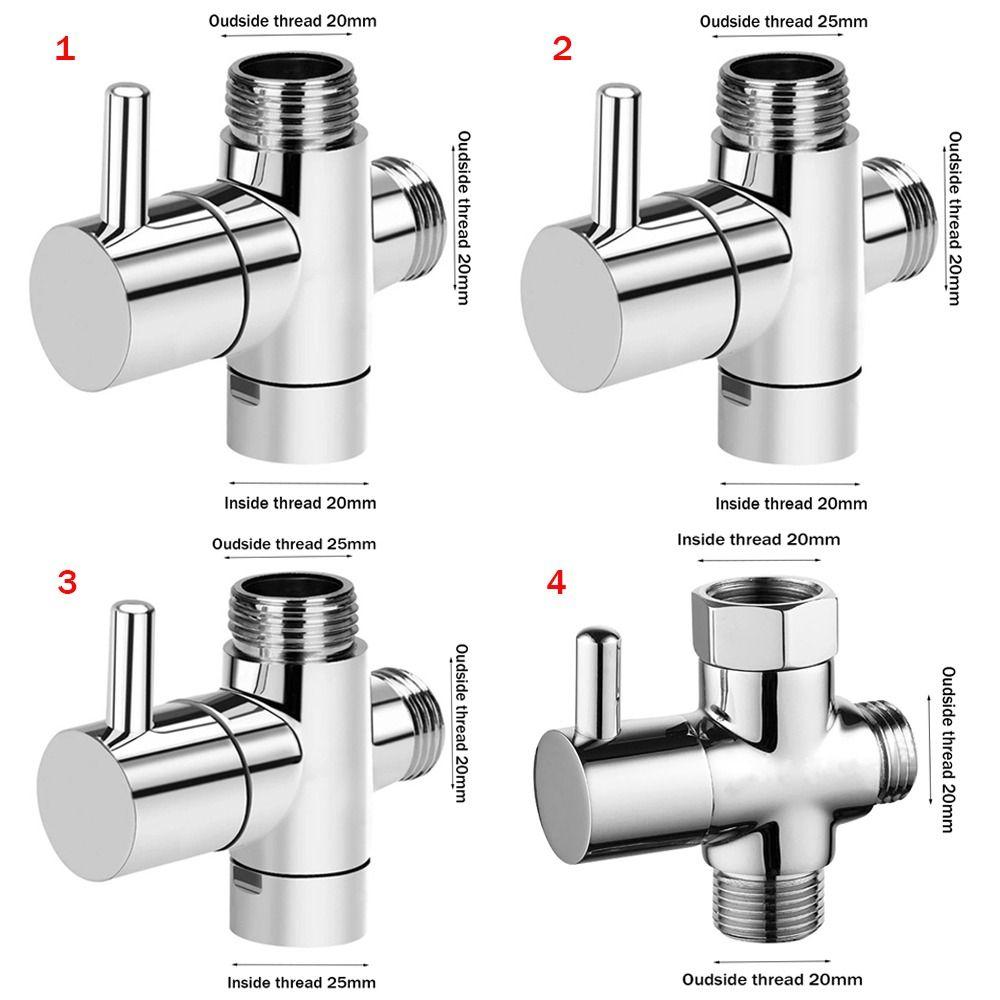 1

Oudside thread 20mm

Oudside thread 20mm

Inside thread 20mm

2

Oudside thread 25mm

Oudside thread 20mm

Inside thread 20mm

3

Oudside thread 25mm

Oudside thread 20mm

Inside thread 25mm

4

Inside thread 20mm

Oudside thread 20mm

Oudside thread 20mm