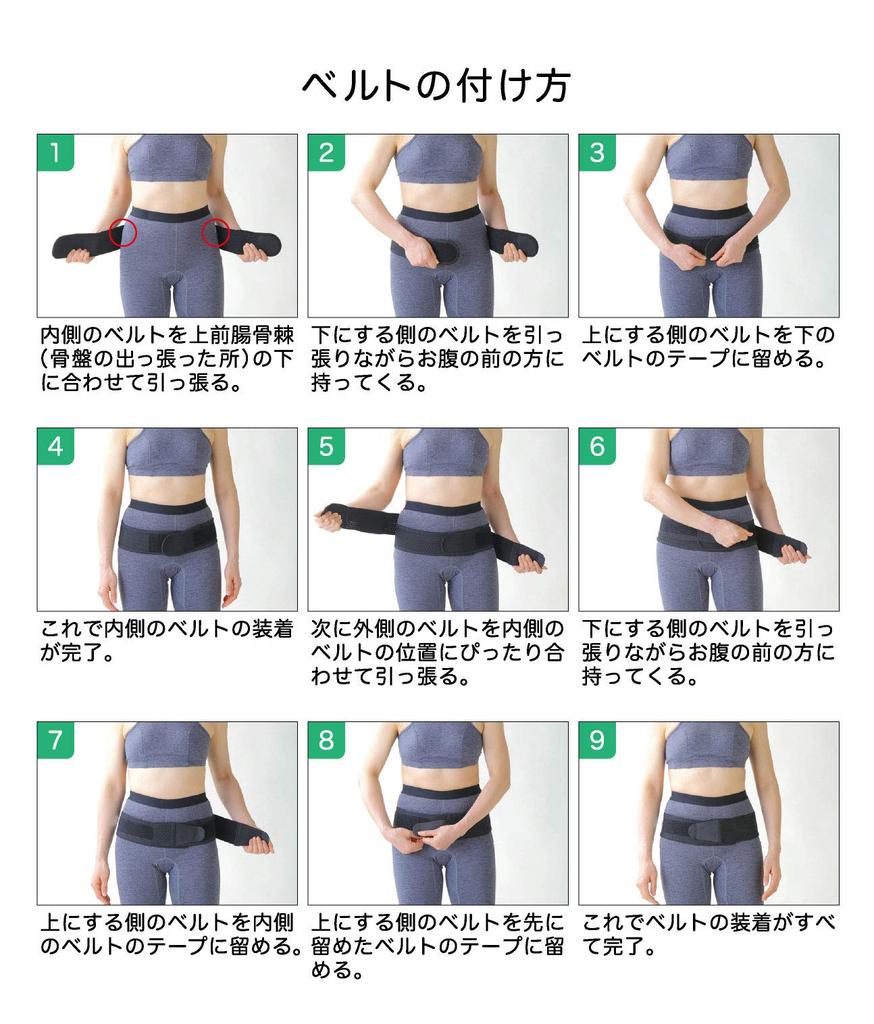 ベルトの付け方

1

内側のベルトを上前腸骨棘（骨盤の出っ張った所）の下に合わせて引っ張る。

2

下にする側のベルトを引っ張りながらお腹の前の方に持ってくる。

3

上にする側のベルトを下のベルトのテープに留める。

4

これで内側のベルトの装着が完了。

5

次に外側のベルトを内側のベルトの位置にぴったり合わせて引っ張る。

6

下にする側のベルトを引っ張りながらお腹の前の方に持ってくる。

7

上にする側のベルトを内側のベルトのテープに留める。

8

上にする側のベルトを先に留めたベルトのテープに留める。

9

これでベルトの装着がすべて完了。