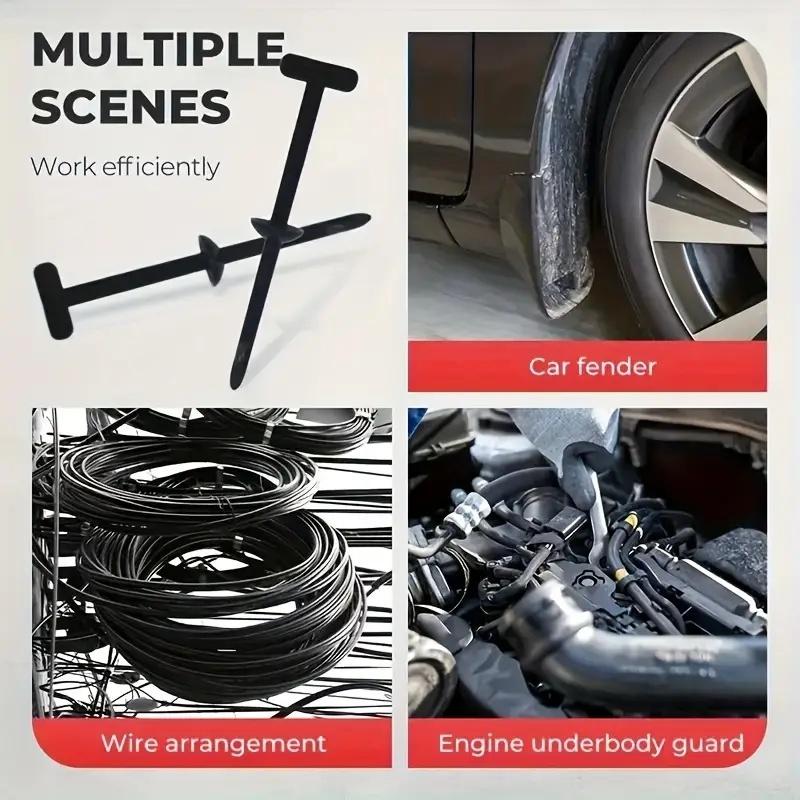 MULTIPLE SCENES

Work efficiently

Car fender

Wire arrangement

Engine underbody guard